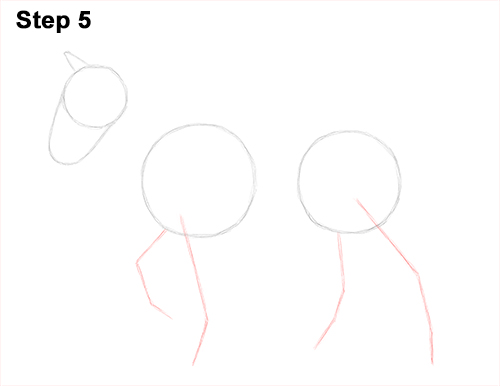 Step 5