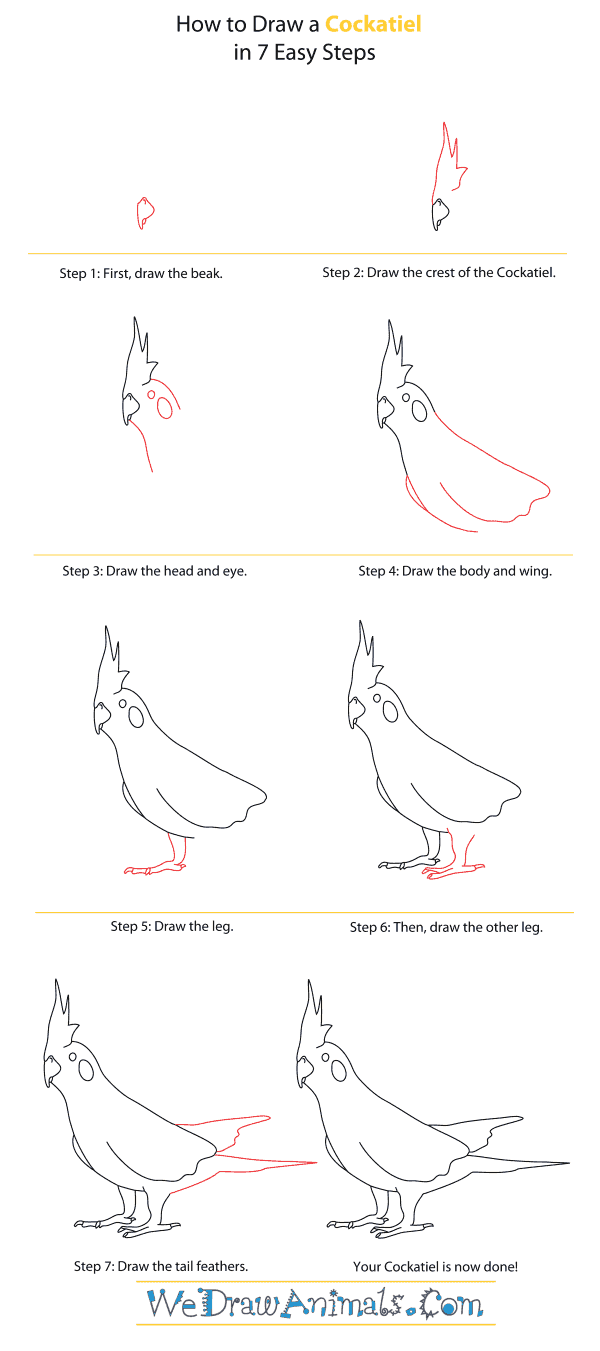 How to Draw a Cockatiel
in 7 Easy Steps

Step 1: First, draw the beak.

Step 2: Draw the crest of the Cockatiel.

Step 3: Draw the head and eye.

Step 4: Draw the body and wing.

Step 5: Draw the leg.

Step 6: Then, draw the other leg.

Step 7: Draw the tail feathers.

Your Cockatiel is now done!

WeDrawAnimals.Com