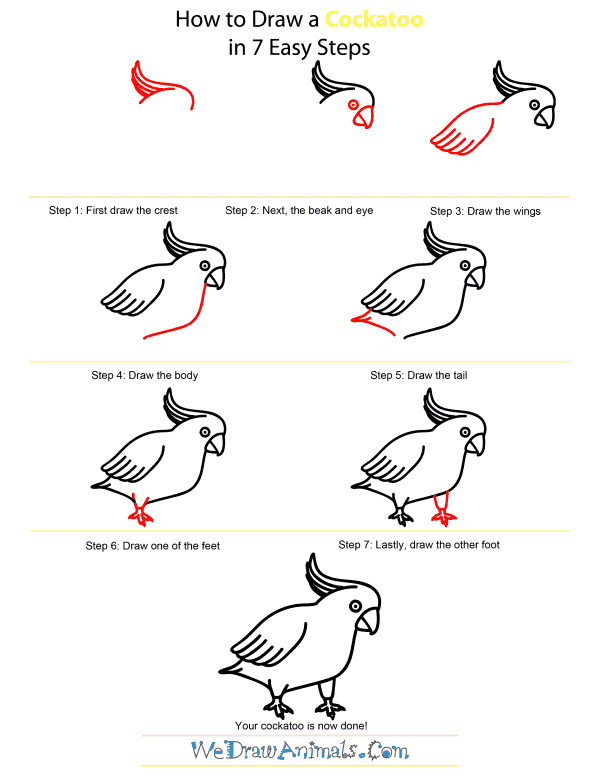 How to Draw a Cockatoo
in 7 Easy Steps

Step 1: First draw the crest

Step 2: Next, the beak and eye

Step 3: Draw the wings

Step 4: Draw the body

Step 5: Draw the tail

Step 6: Draw one of the feet

Step 7: Lastly, draw the other foot

Your cockatoo is now done!

WeDrawAnimals.Com