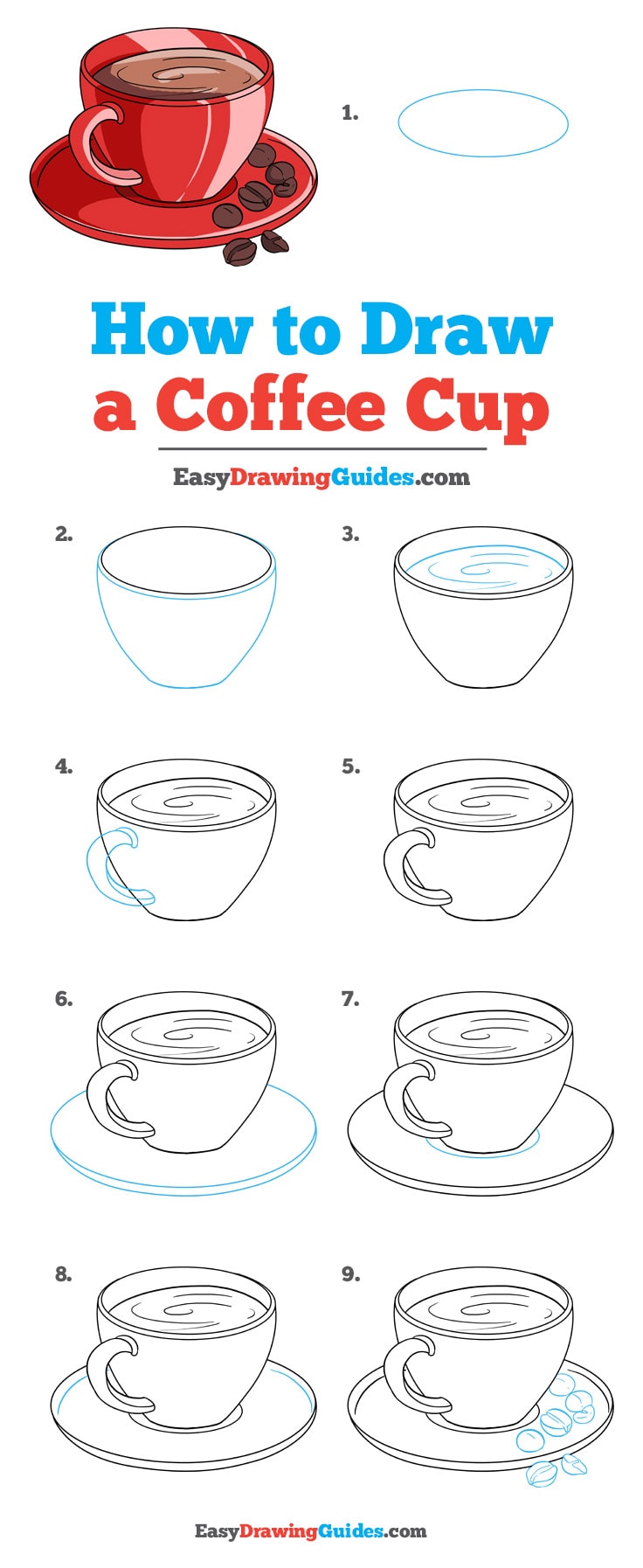 1.

How to Draw a Coffee Cup

EasyDrawingGuides.com

2.

3.

4.

5.

6.

7.

8.

9.

EasyDrawingGuides.com