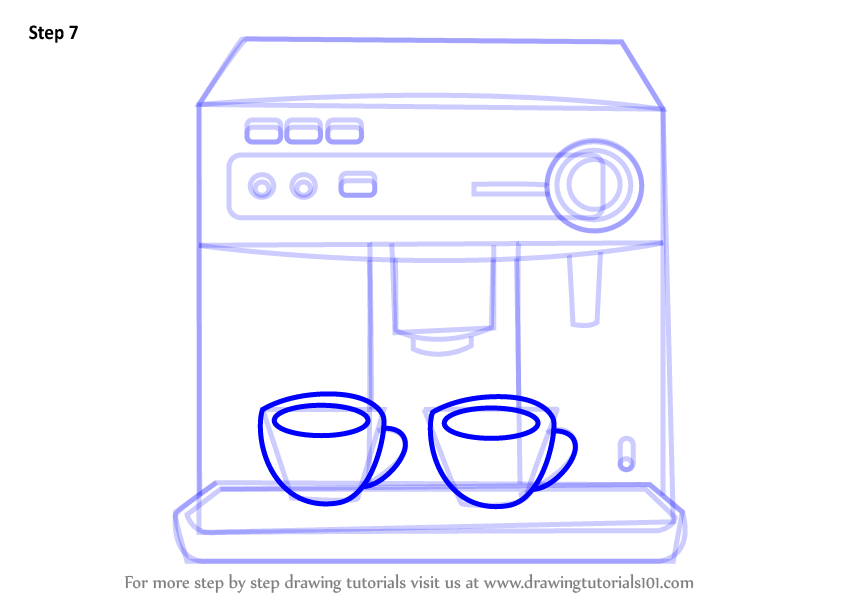 Step 7

For more step by step drawing tutorials visit us at www.drawingtutorials101.com