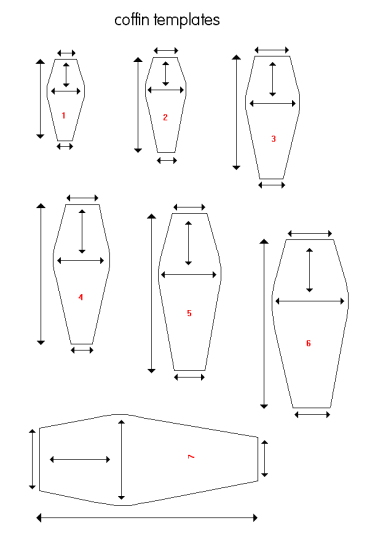 coffin templates

1

2

3

4

5

6

7