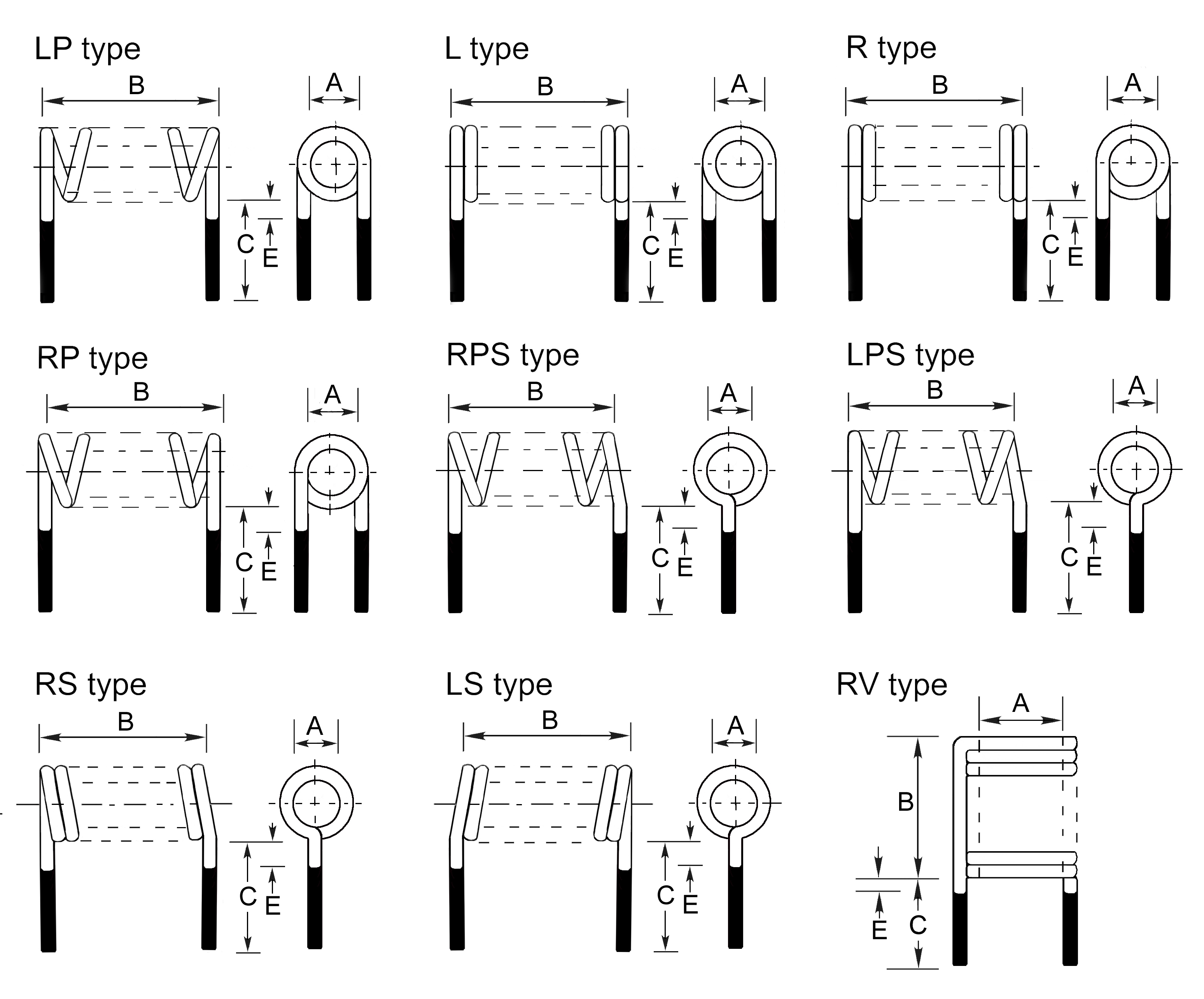 LP type

B

A

C

E

L type

B

A

C

E

R type

B

A

C

E

RP type

B

A

C

E

RPS type

B

A

C

E

LPS type

B

A

C

E

RS type

B

A

C

E

LS type

B

A

C

E

RV type

A

B

E

C