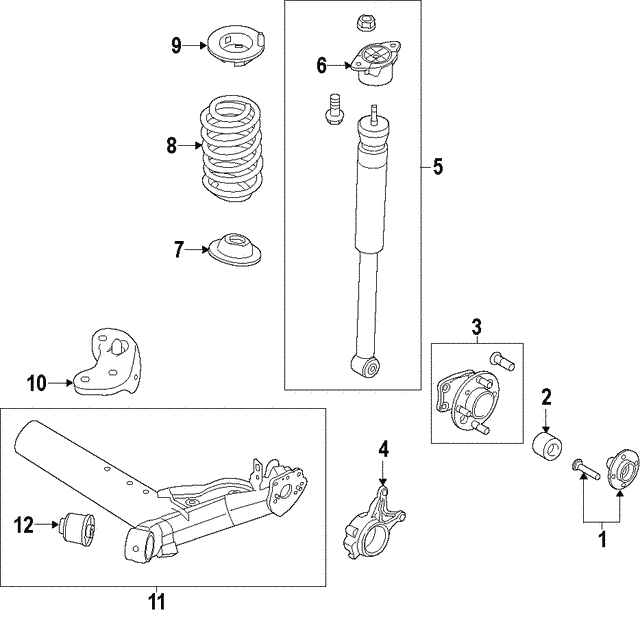 9
6
8
5
7
3
10
2
4
12
1
11