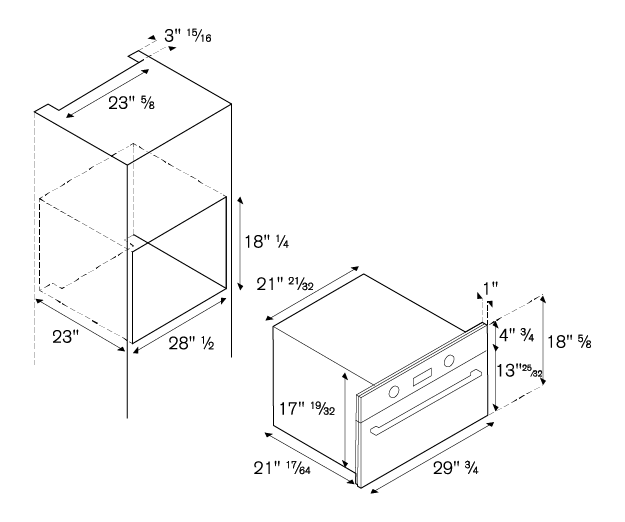 3" $\frac{15}{16}$

23" $\frac{5}{8}$

18" $\frac{1}{4}$

23"

28" $\frac{1}{2}$

21" $\frac{21}{32}$

1"

4" $\frac{3}{4}$

18" $\frac{5}{8}$

13" $\frac{25}{32}$

17" $\frac{19}{32}$

21" $\frac{17}{64}$

29" $\frac{3}{4}$