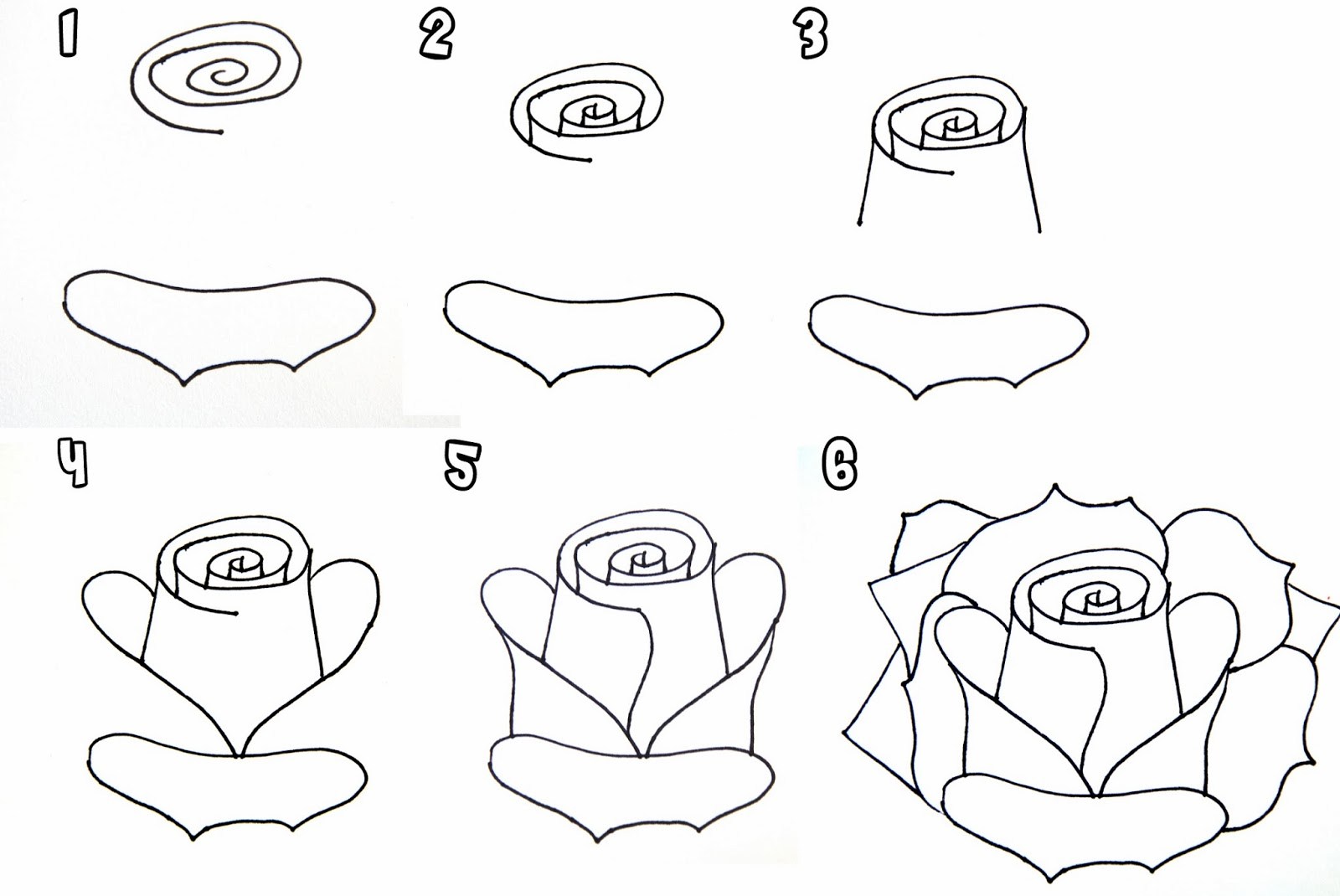 1

2

3

4

5

6