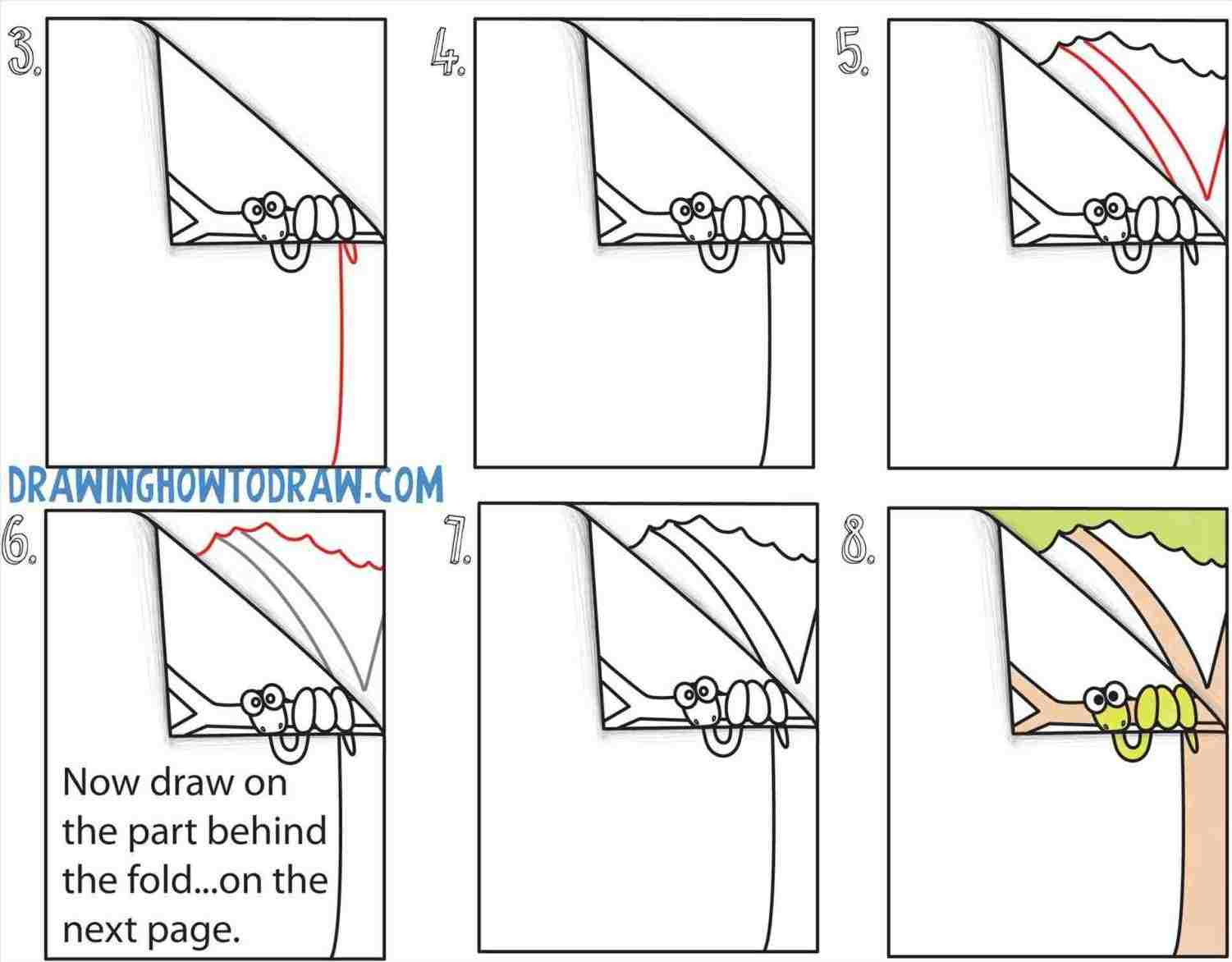 3.

4.

5.

DRAWINGHOWTODRAW.COM

6.

Now draw on the part behind the fold...on the next page.

7.

8.