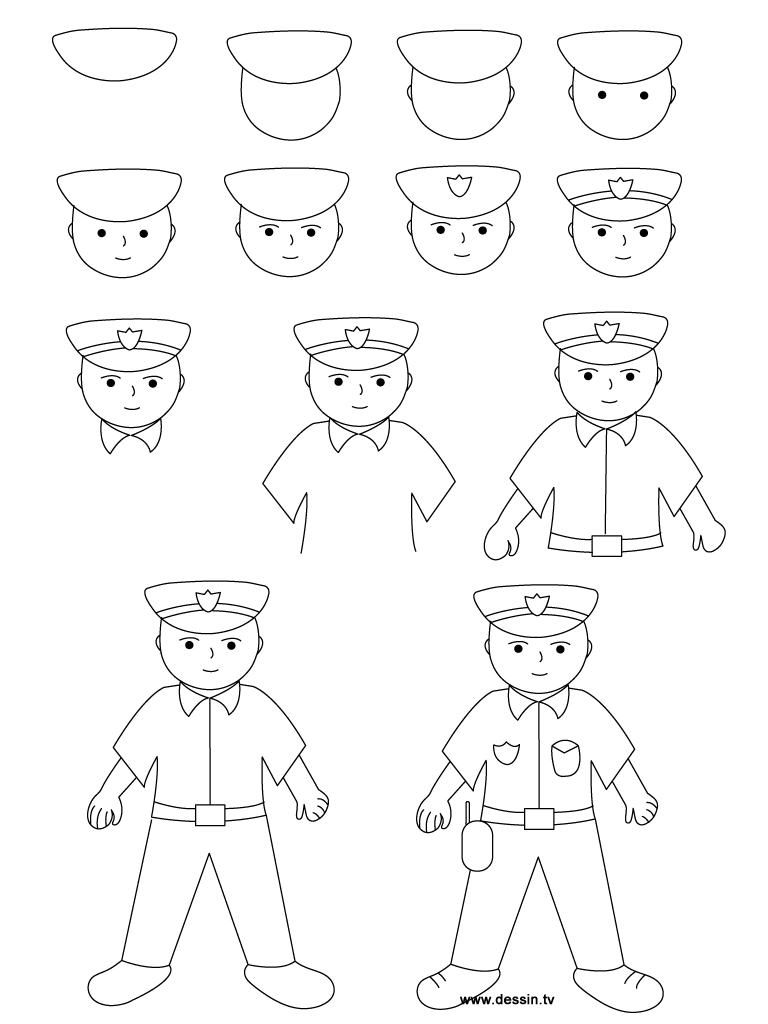 www.dessin.tv