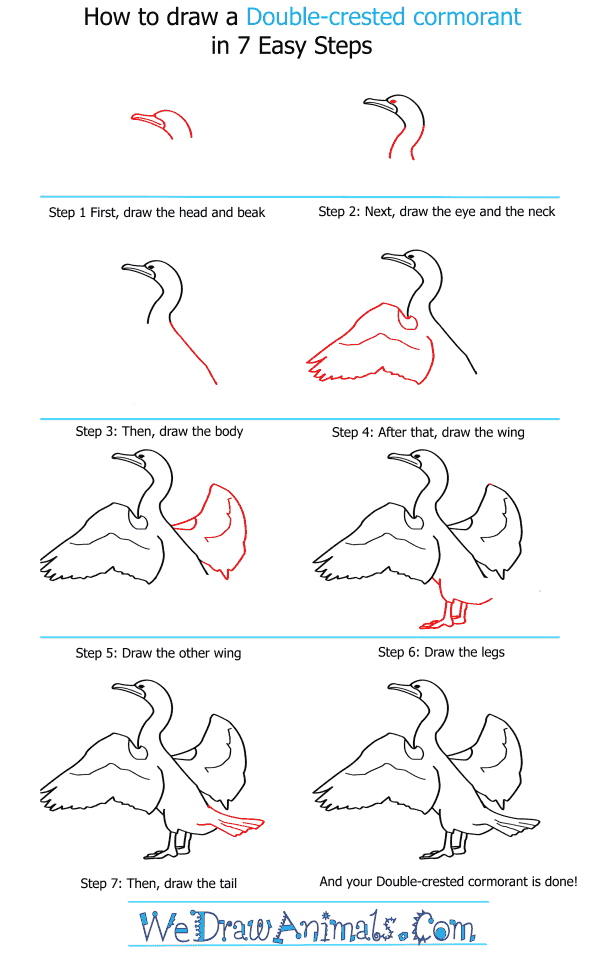 How to draw a Double-crested cormorant
in 7 Easy Steps

Step 1 First, draw the head and beak

Step 2: Next, draw the eye and the neck

Step 3: Then, draw the body

Step 4: After that, draw the wing

Step 5: Draw the other wing

Step 6: Draw the legs

Step 7: Then, draw the tail

And your Double-crested cormorant is done!

WeDrawAnimals.Com