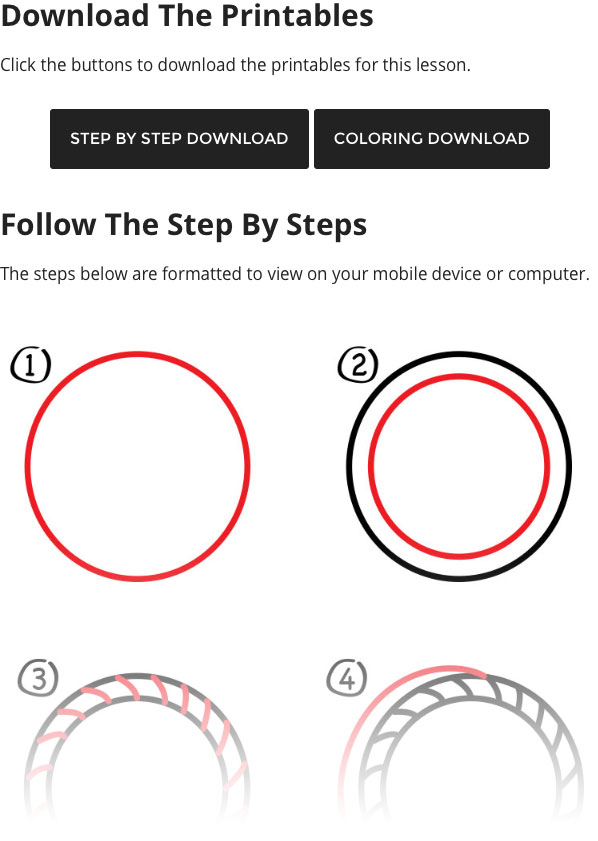 Download The Printables

Click the buttons to download the printables for this lesson.

STEP BY STEP DOWNLOAD

COLORING DOWNLOAD

Follow The Step By Steps

The steps below are formatted to view on your mobile device or computer.

1

2

3

4