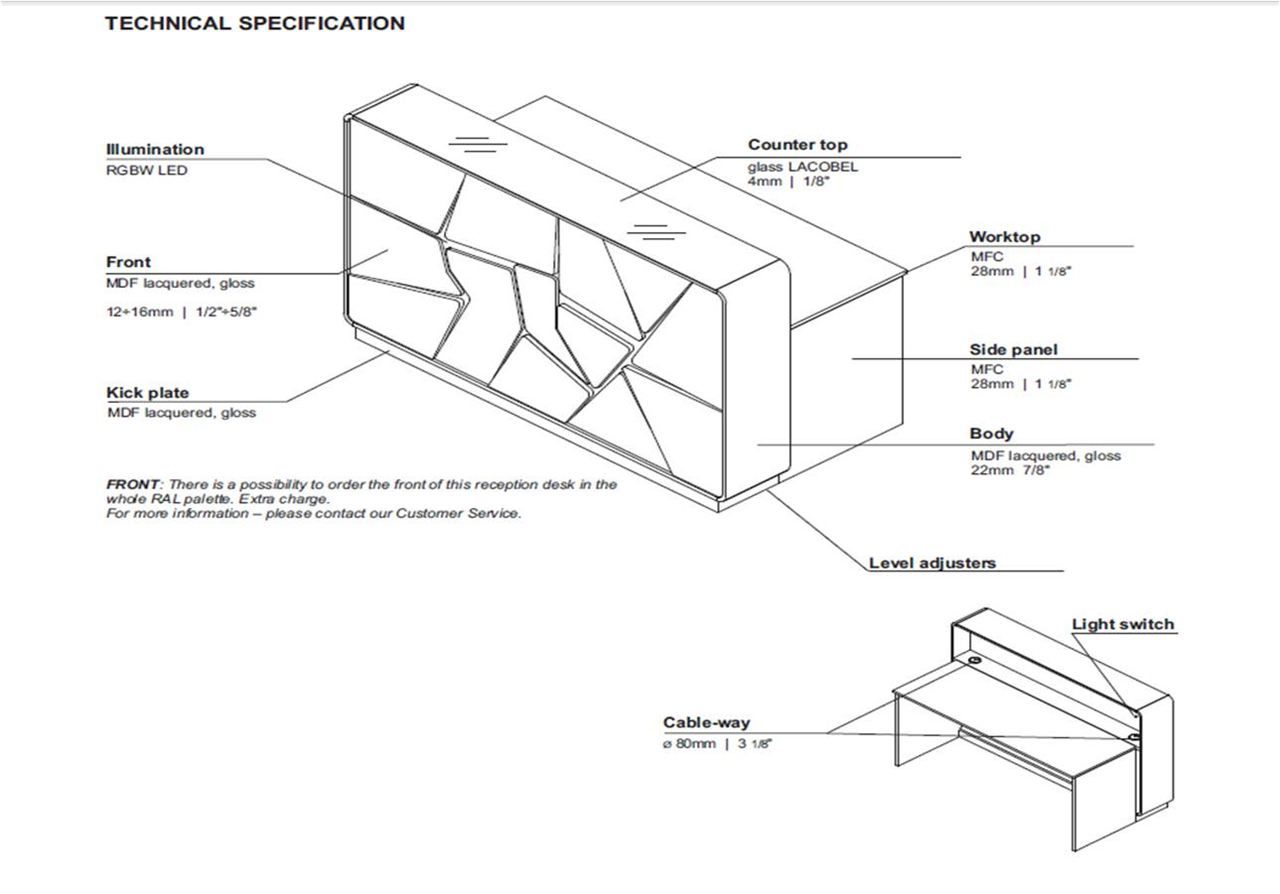 TECHNICAL SPECIFICATION

Illumination
RGBW LED

Front
MDF lacquered, gloss
12÷16mm | 1/2"÷5/8"

Kick plate
MDF lacquered, gloss

FRONT: There is a possibility to order the front of this reception desk in the whole RAL palette. Extra charge.
For more information – please contact our Customer Service.

Counter top
glass LACOBEL
4mm | 1/8"

Worktop
MFC
28mm | 1 1/8"

Side panel
MFC
28mm | 1 1/8"

Body
MDF lacquered, gloss
22mm 7/8"

Level adjusters

Light switch

Cable-way
ø 80mm | 3 1/8"