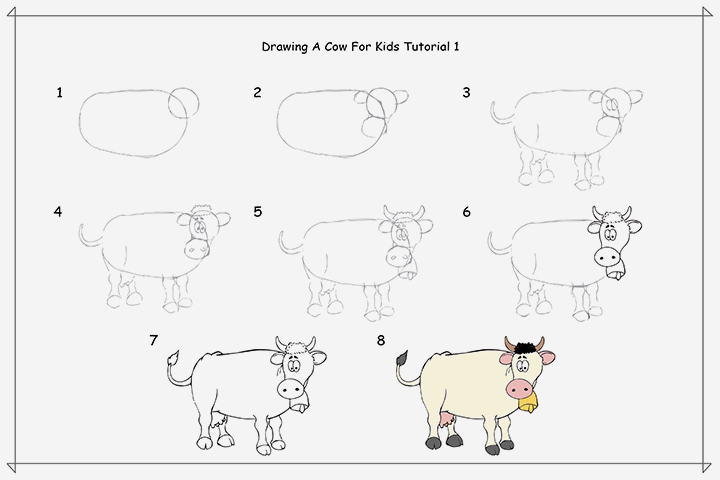 Drawing A Cow For Kids Tutorial 1

1

2

3

4

5

6

7

8