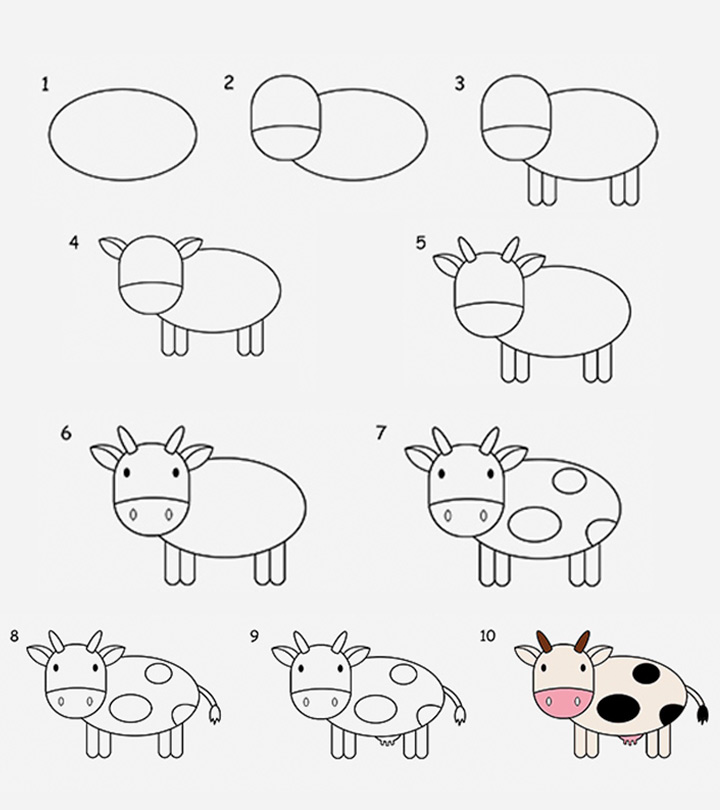 1
2
3
4
5
6
7
8
9
10