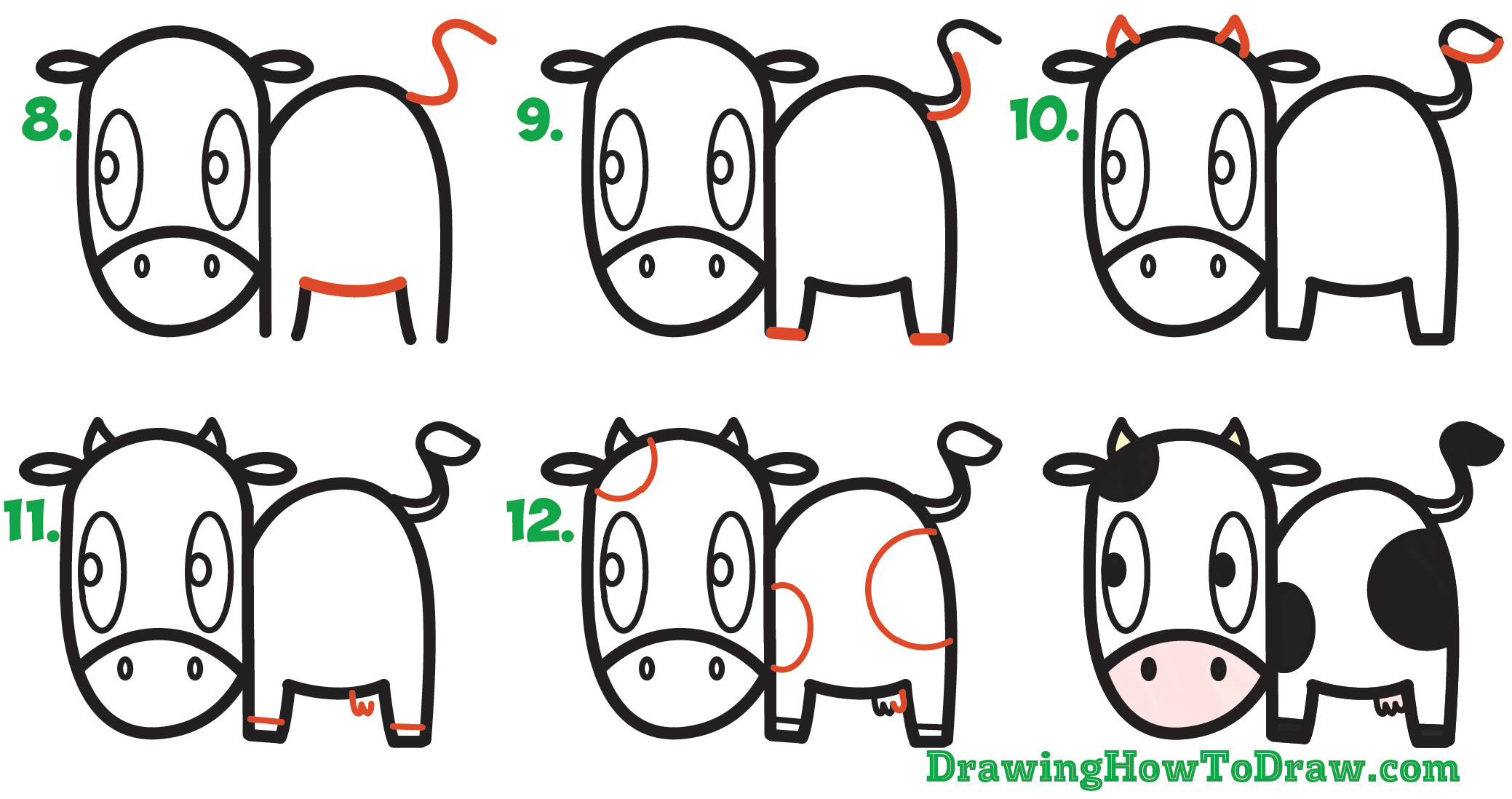 8.

9.

10.

11.

12.

DrawingHowToDraw.com