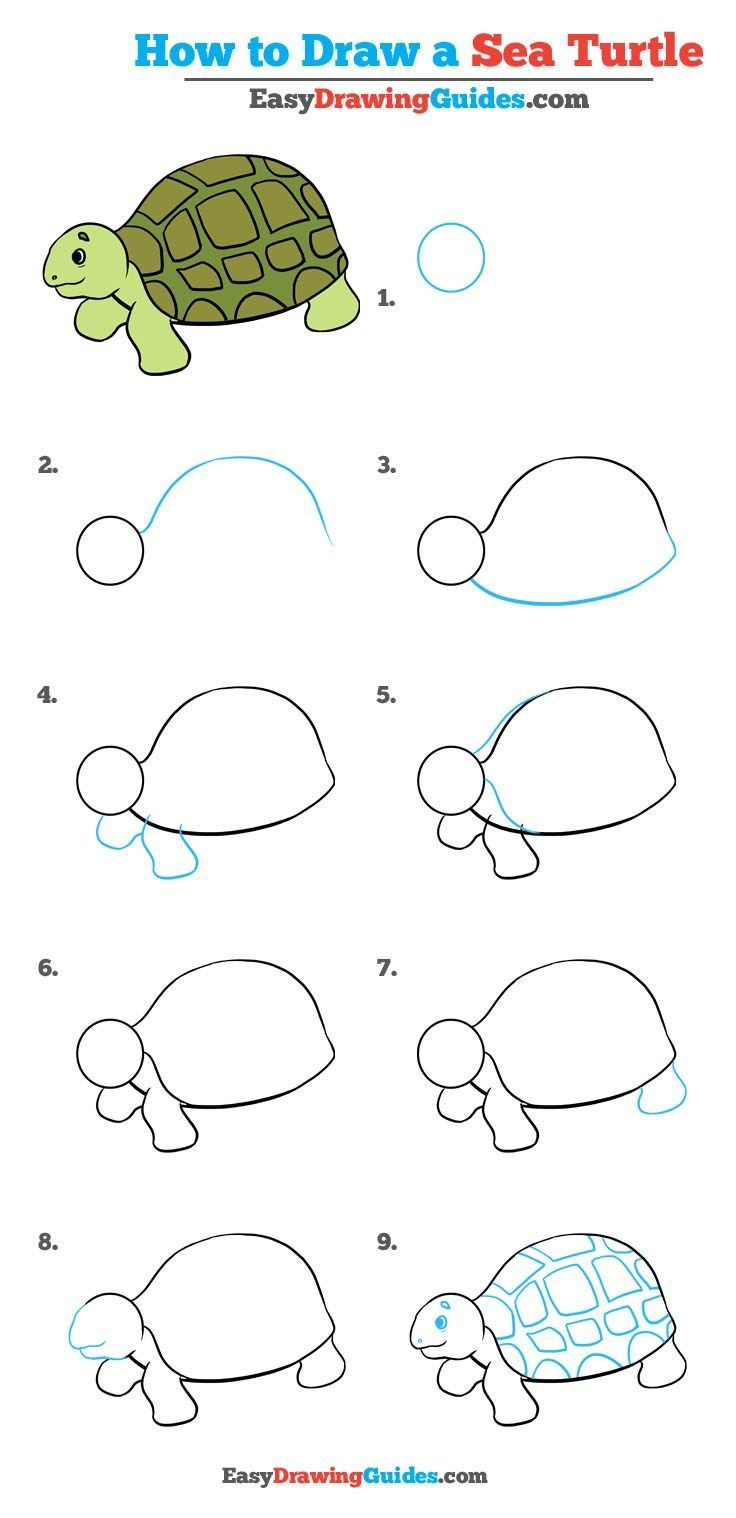 How to Draw a Sea Turtle

EasyDrawingGuides.com

1.

2.

3.

4.

5.

6.

7.

8.

9.

EasyDrawingGuides.com