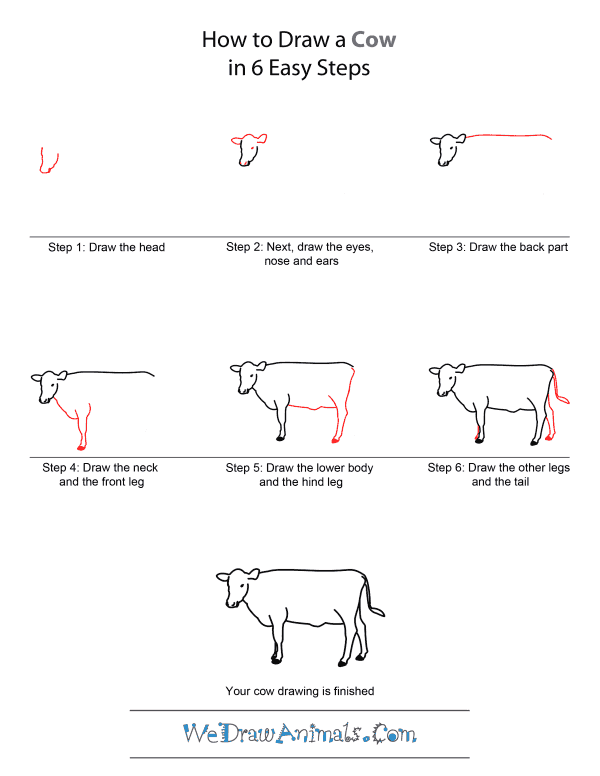 How to Draw a Cow
in 6 Easy Steps

Step 1: Draw the head

Step 2: Next, draw the eyes, nose and ears

Step 3: Draw the back part

Step 4: Draw the neck and the front leg

Step 5: Draw the lower body and the hind leg

Step 6: Draw the other legs and the tail

Your cow drawing is finished

WeDrawAnimals.Com