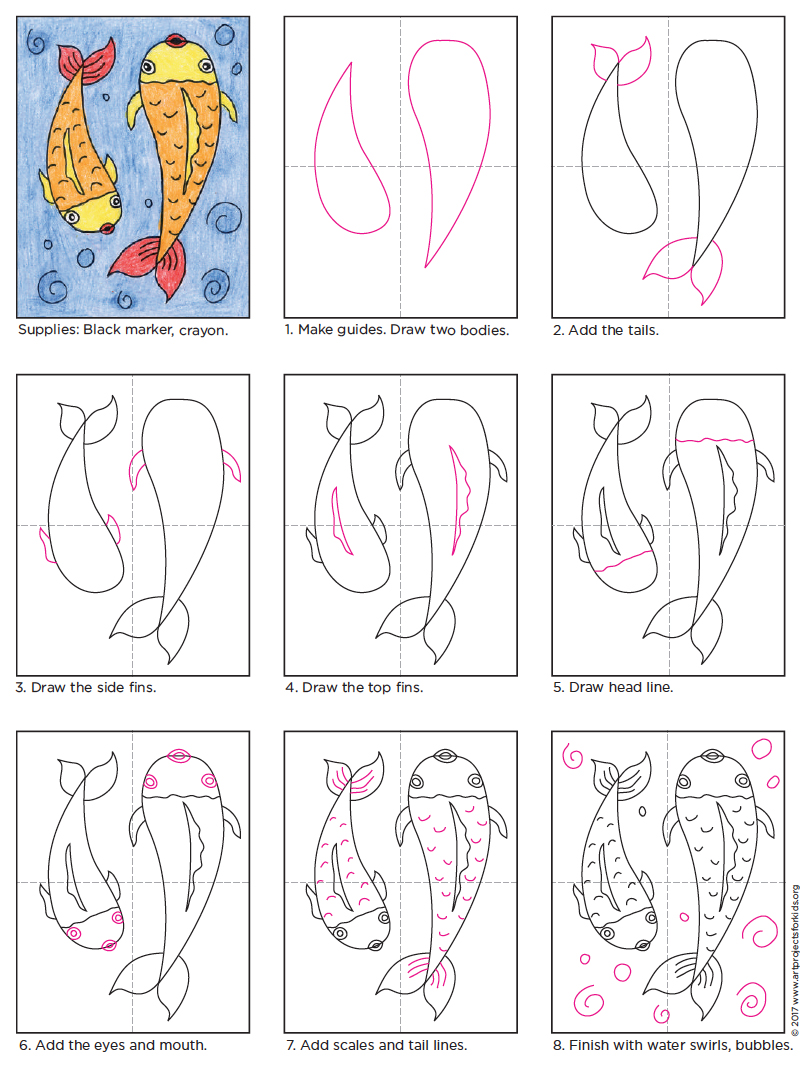 Supplies: Black marker, crayon.

1. Make guides. Draw two bodies.

2. Add the tails.

3. Draw the side fins.

4. Draw the top fins.

5. Draw head line.

6. Add the eyes and mouth.

7. Add scales and tail lines.

8. Finish with water swirls, bubbles.

© 2017 www.artprojectsforkids.org