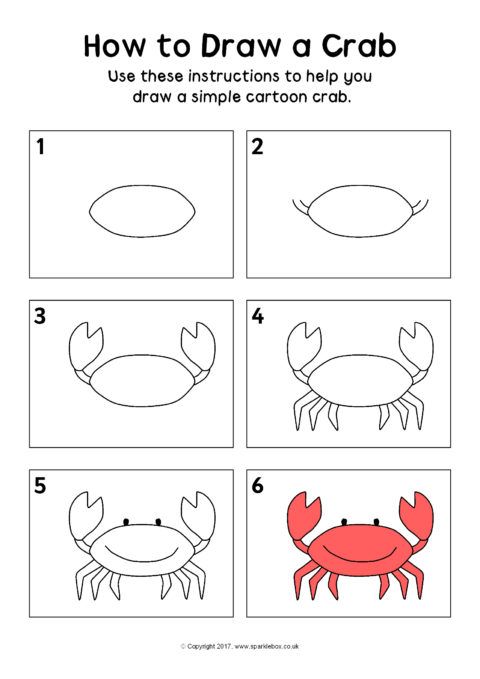 How to Draw a Crab

Use these instructions to help you draw a simple cartoon crab.

1

2

3

4

5

6

© Copyright 2017, www.sparklebox.co.uk