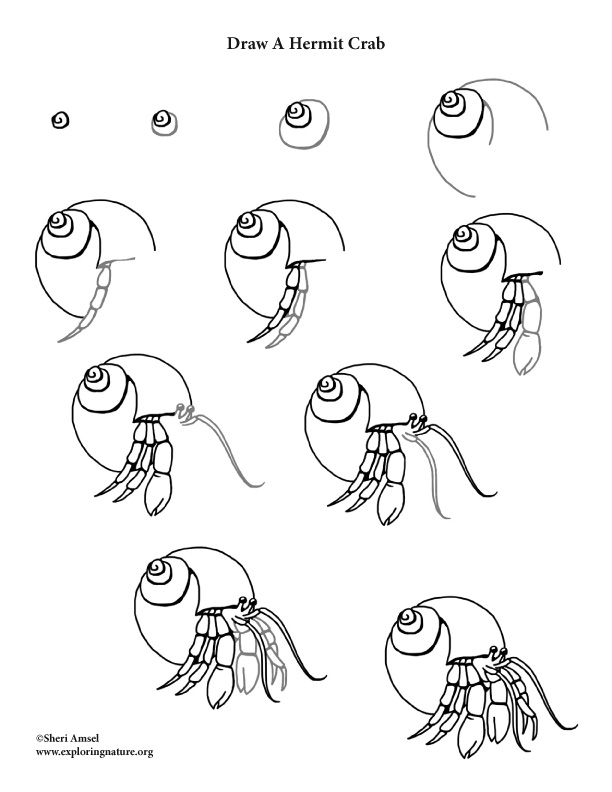 Draw A Hermit Crab

©Sheri Amsel
www.exploringnature.org