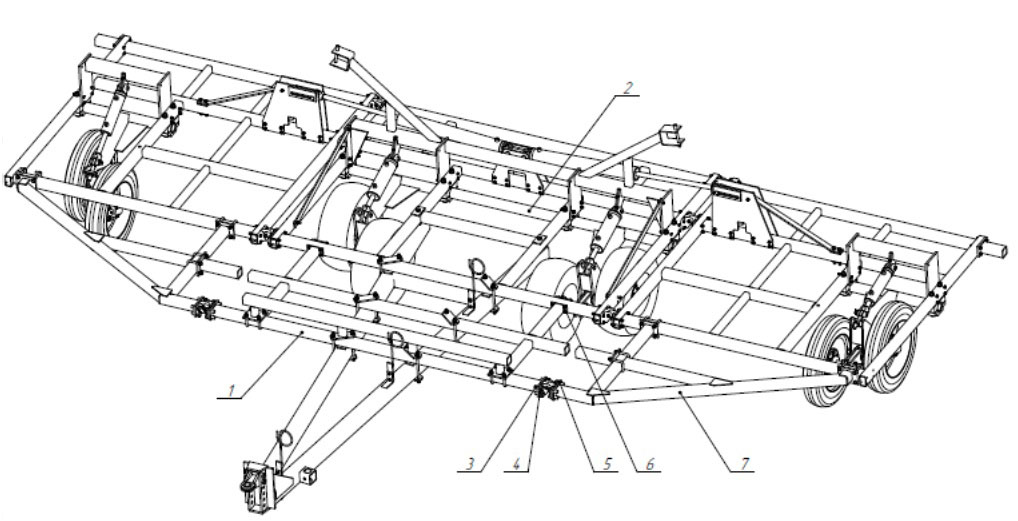 2
1
3
4
5
6
7