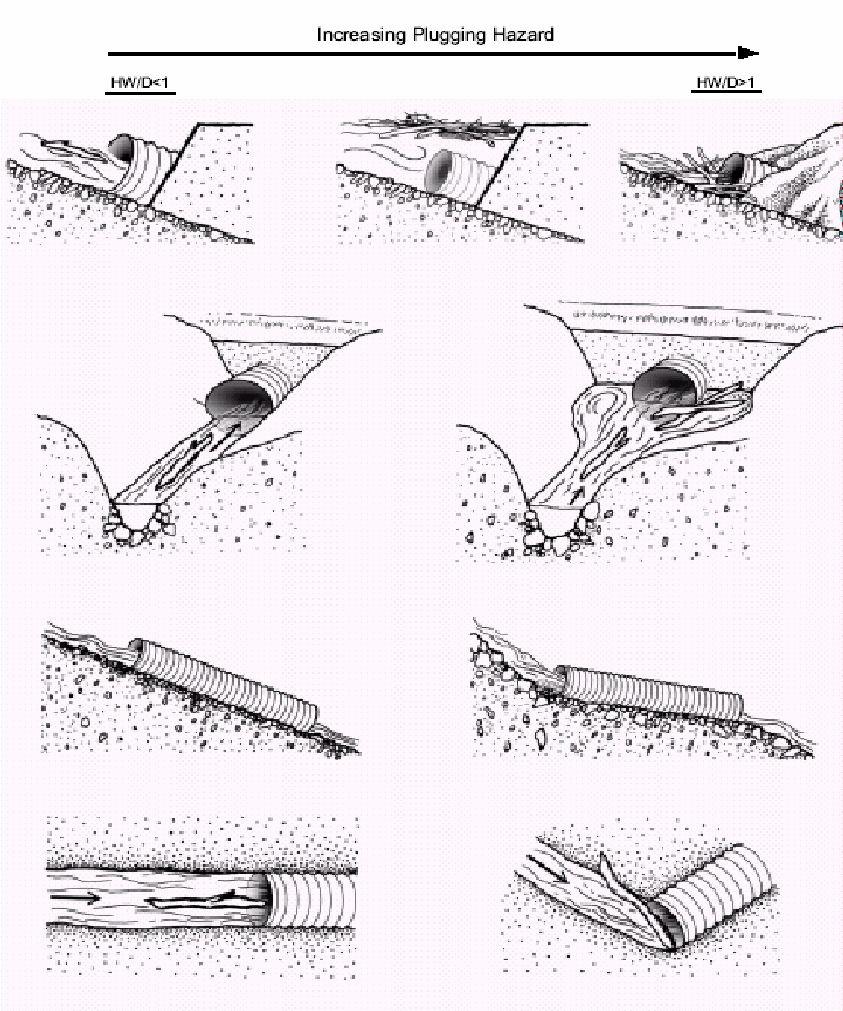 Increasing Plugging Hazard

HW/D<1

HW/D>1