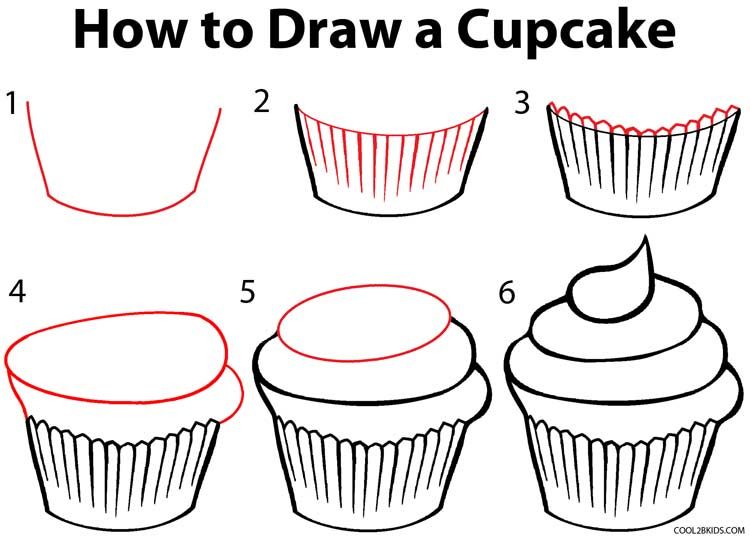 How to Draw a Cupcake

1

2

3

4

5

6

COOL2BKIDS.COM