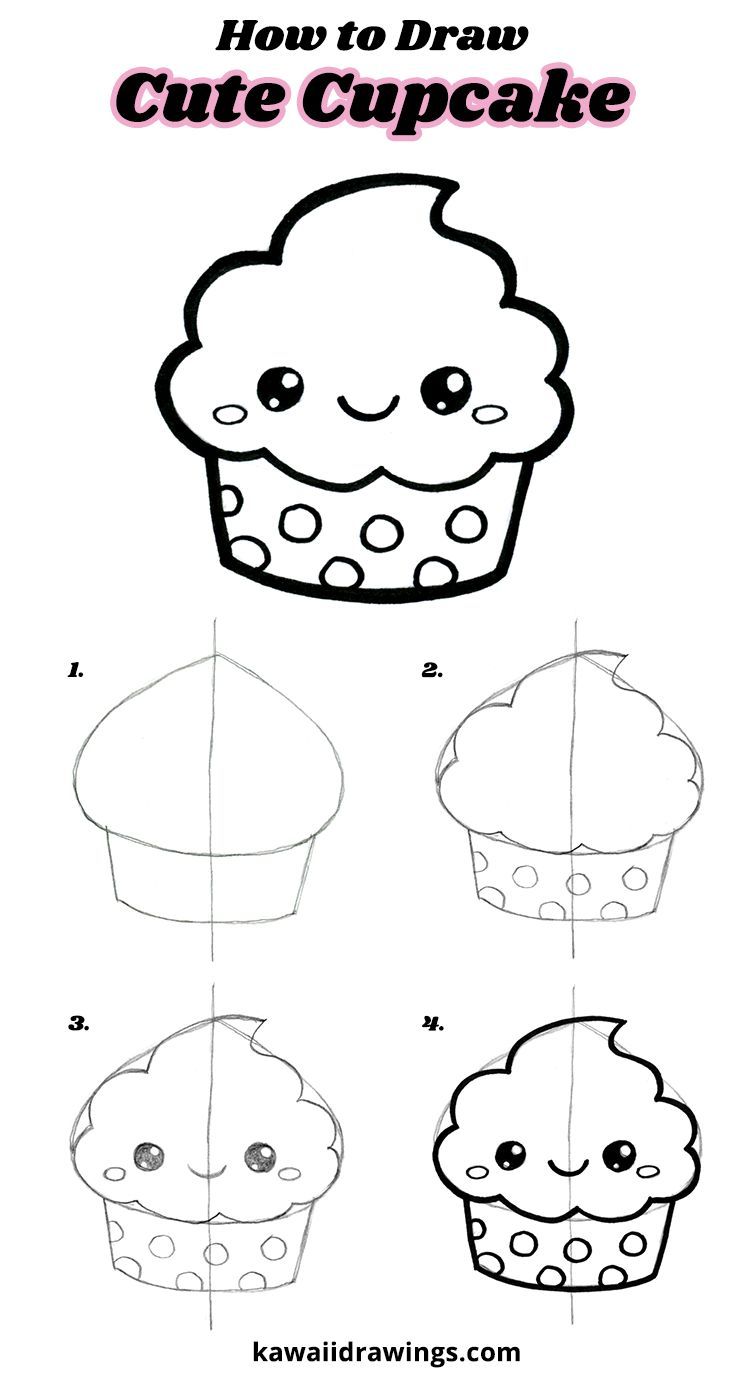 How to Draw
Cute Cupcake

1.

2.

3.

4.

kawaiidrawings.com