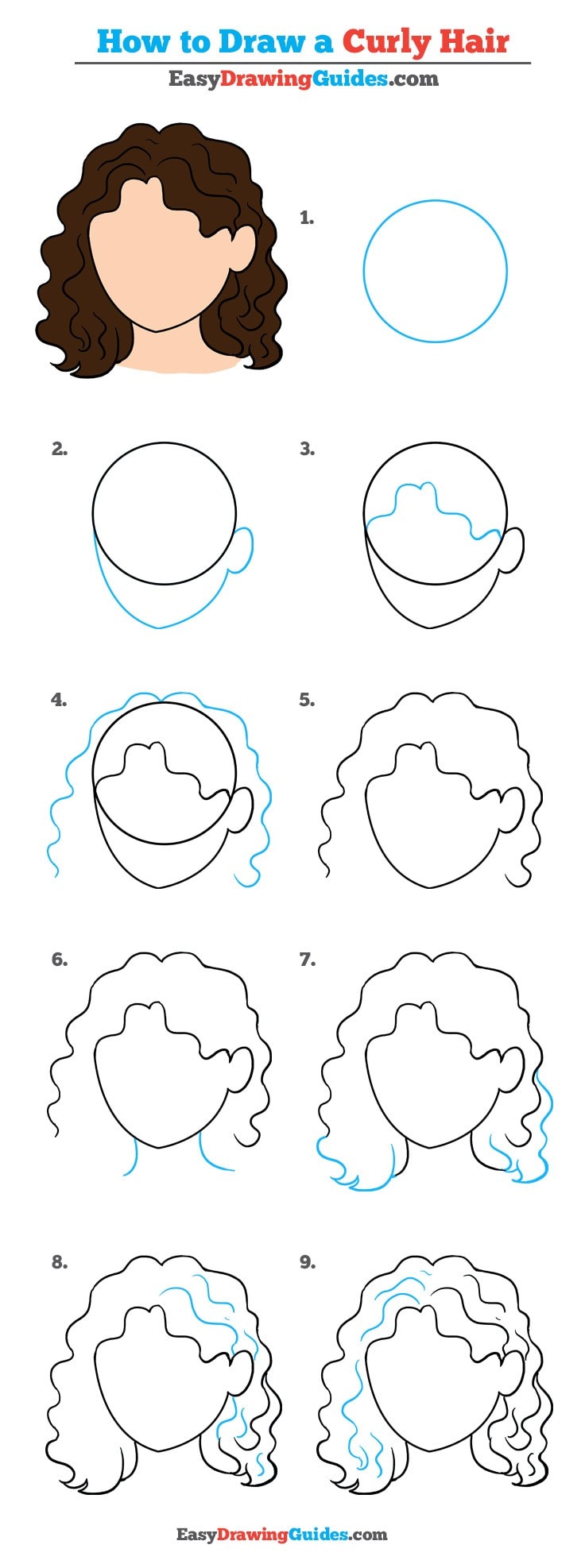 How to Draw a Curly Hair

EasyDrawingGuides.com

1.

2.

3.

4.

5.

6.

7.

8.

9.

EasyDrawingGuides.com