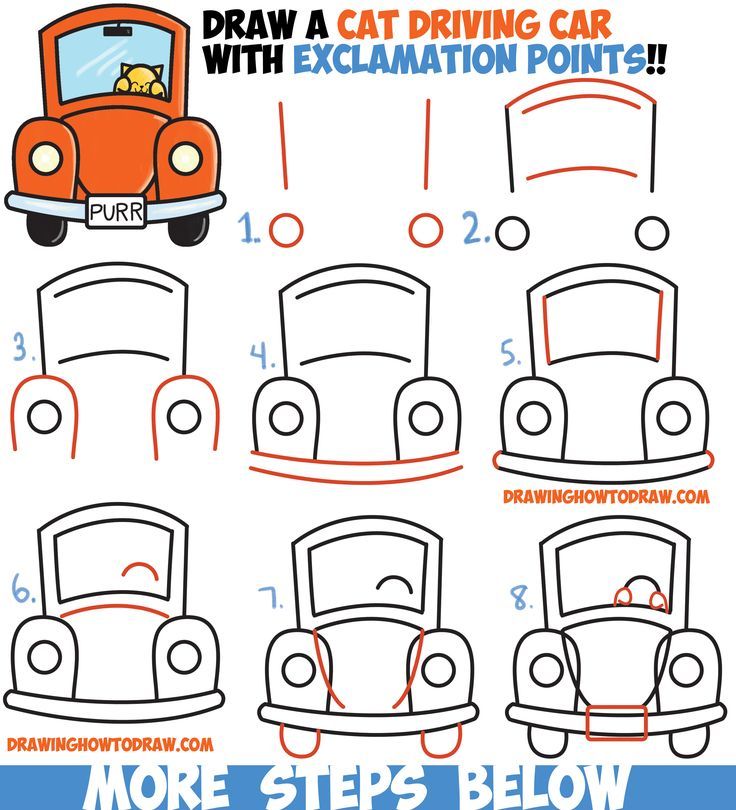 DRAW A CAT DRIVING CAR WITH EXCLAMATION POINTS!!

PURR

1.

2.

3.

4.

5.

DRAWINGHOWTODRAW.COM

6.

7.

8.

DRAWINGHOWTODRAW.COM

MORE STEPS BELOW