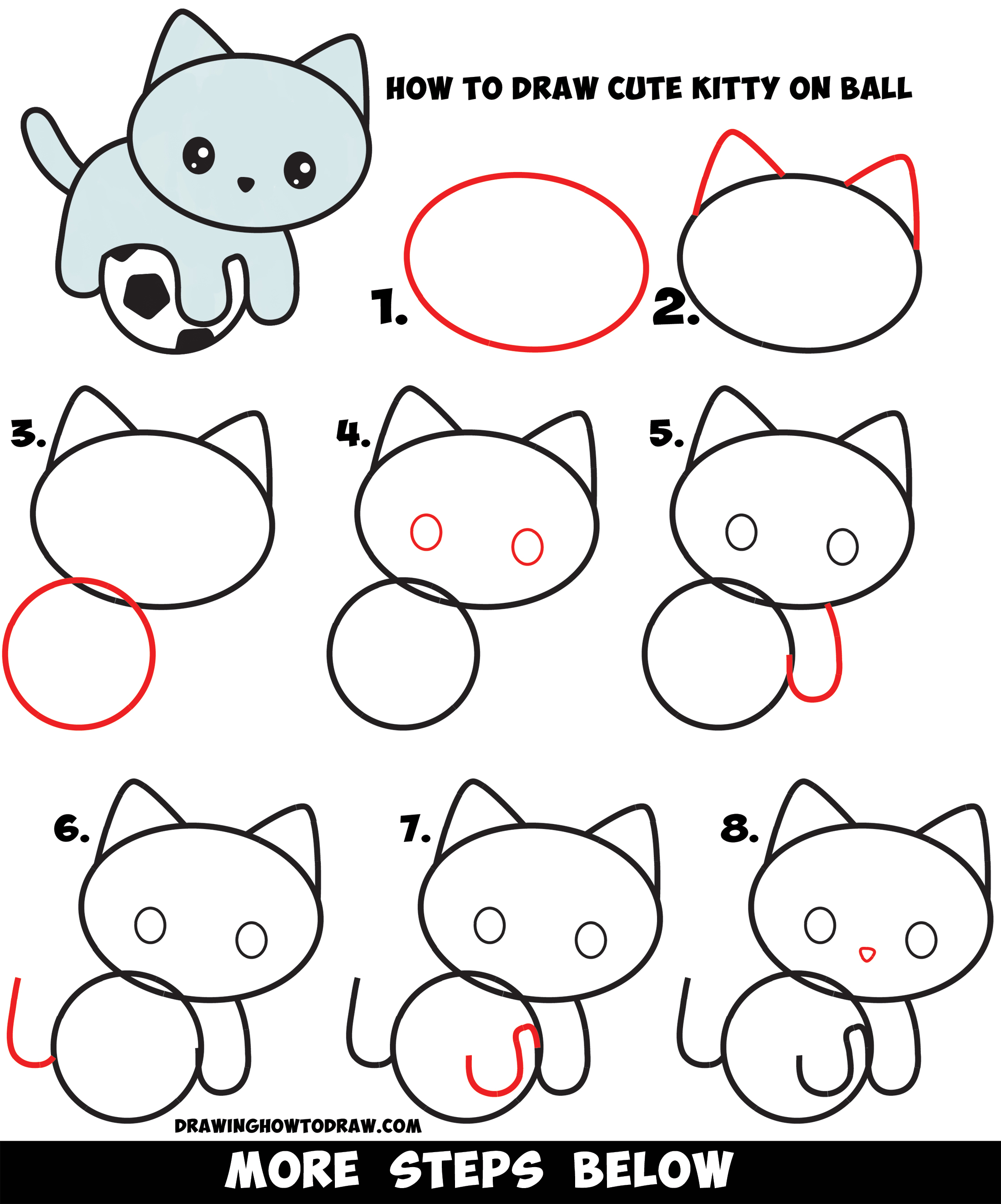 HOW TO DRAW CUTE KITTY ON BALL

1.

2.

3.

4.

5.

6.

7.

8.

DRAWINGHOWTODRAW.COM

MORE STEPS BELOW