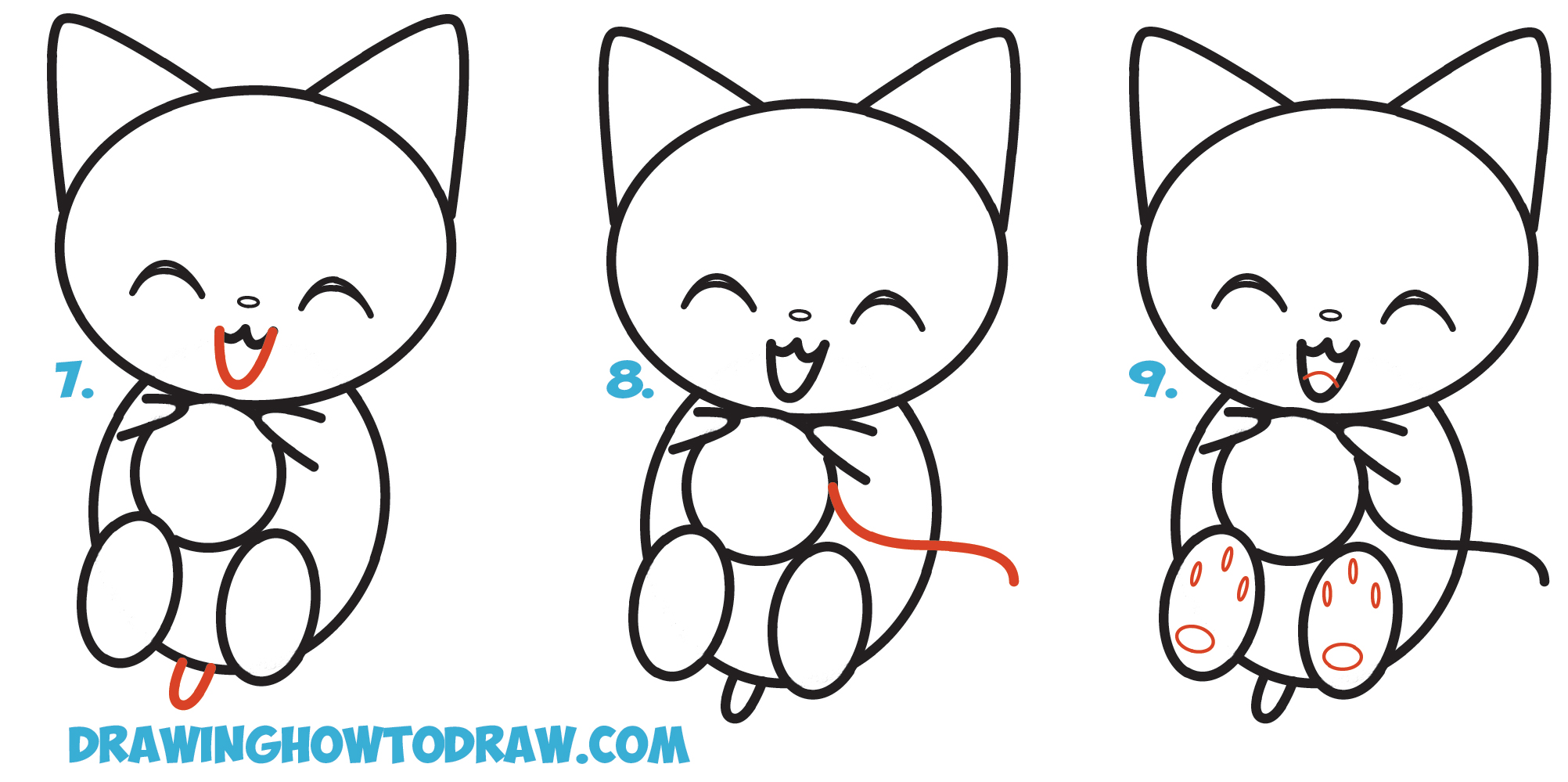 7.

8.

9.

DRAWINGHOWTODRAW.COM