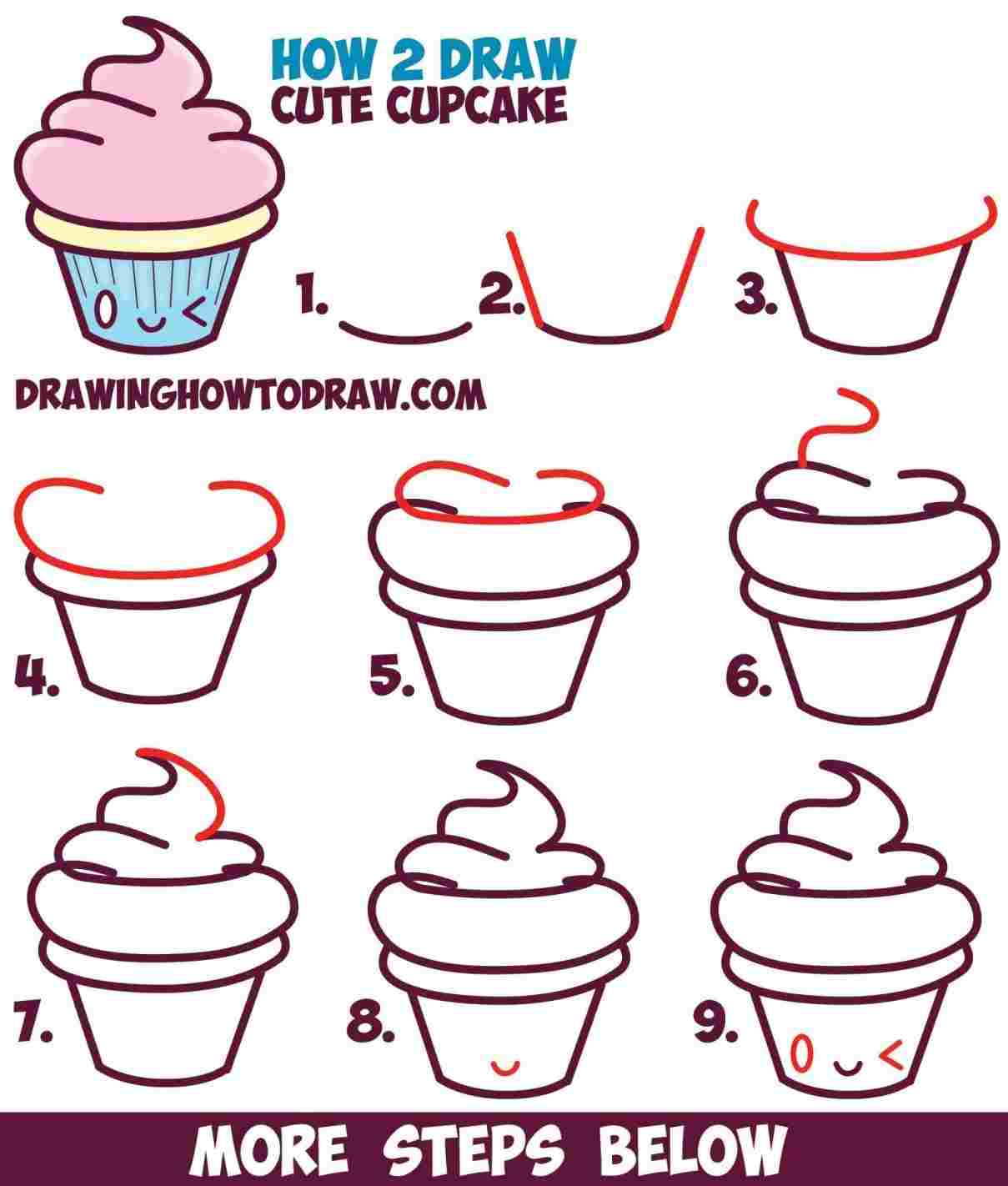 HOW 2 DRAW
CUTE CUPCAKE

1.

2.

3.

DRAWINGHOWTODRAW.COM

4.

5.

6.

7.

8.

9.

MORE STEPS BELOW