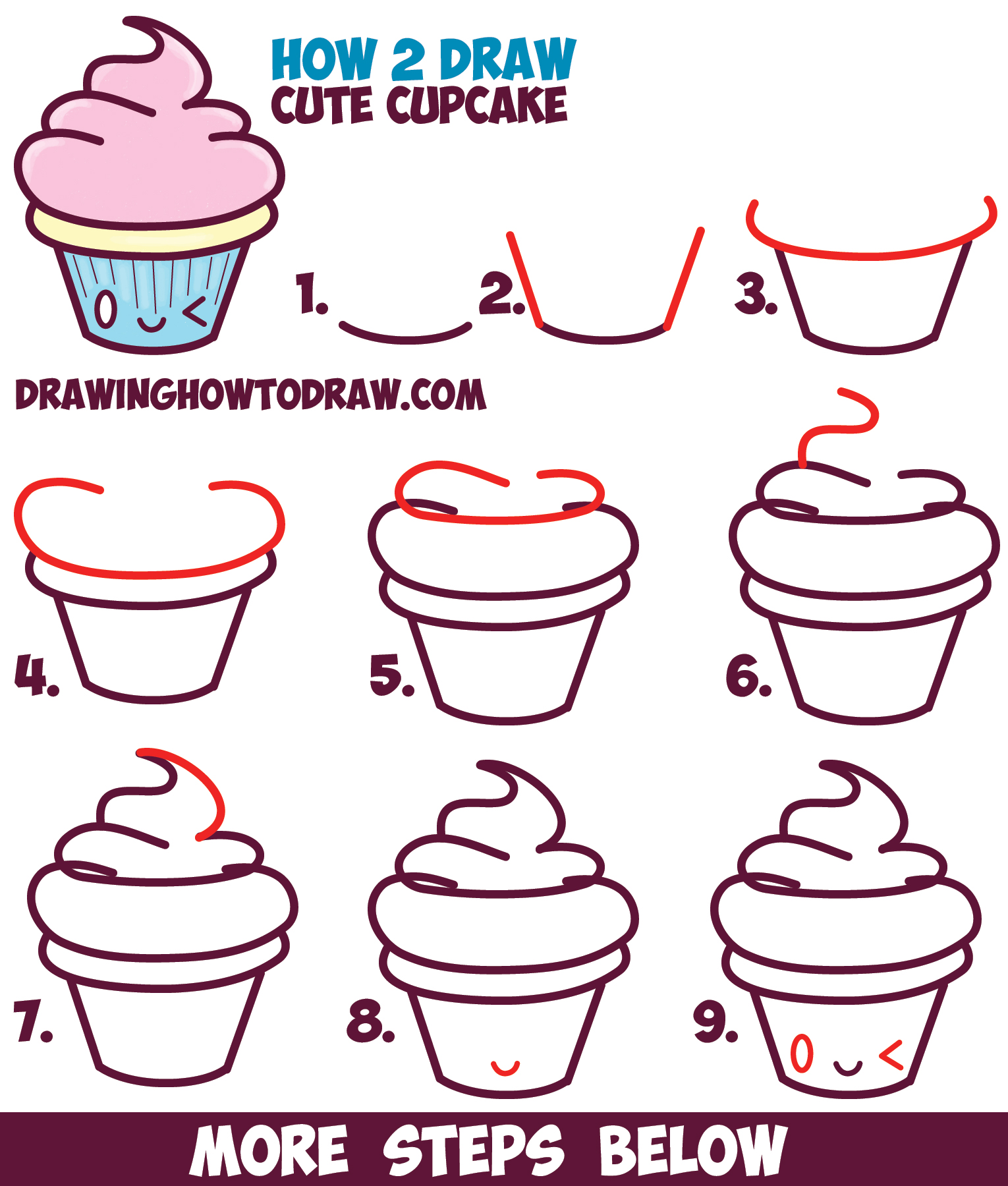 HOW 2 DRAW
CUTE CUPCAKE

1.

2.

3.

DRAWINGHOWTODRAW.COM

4.

5.

6.

7.

8.

9.

MORE STEPS BELOW