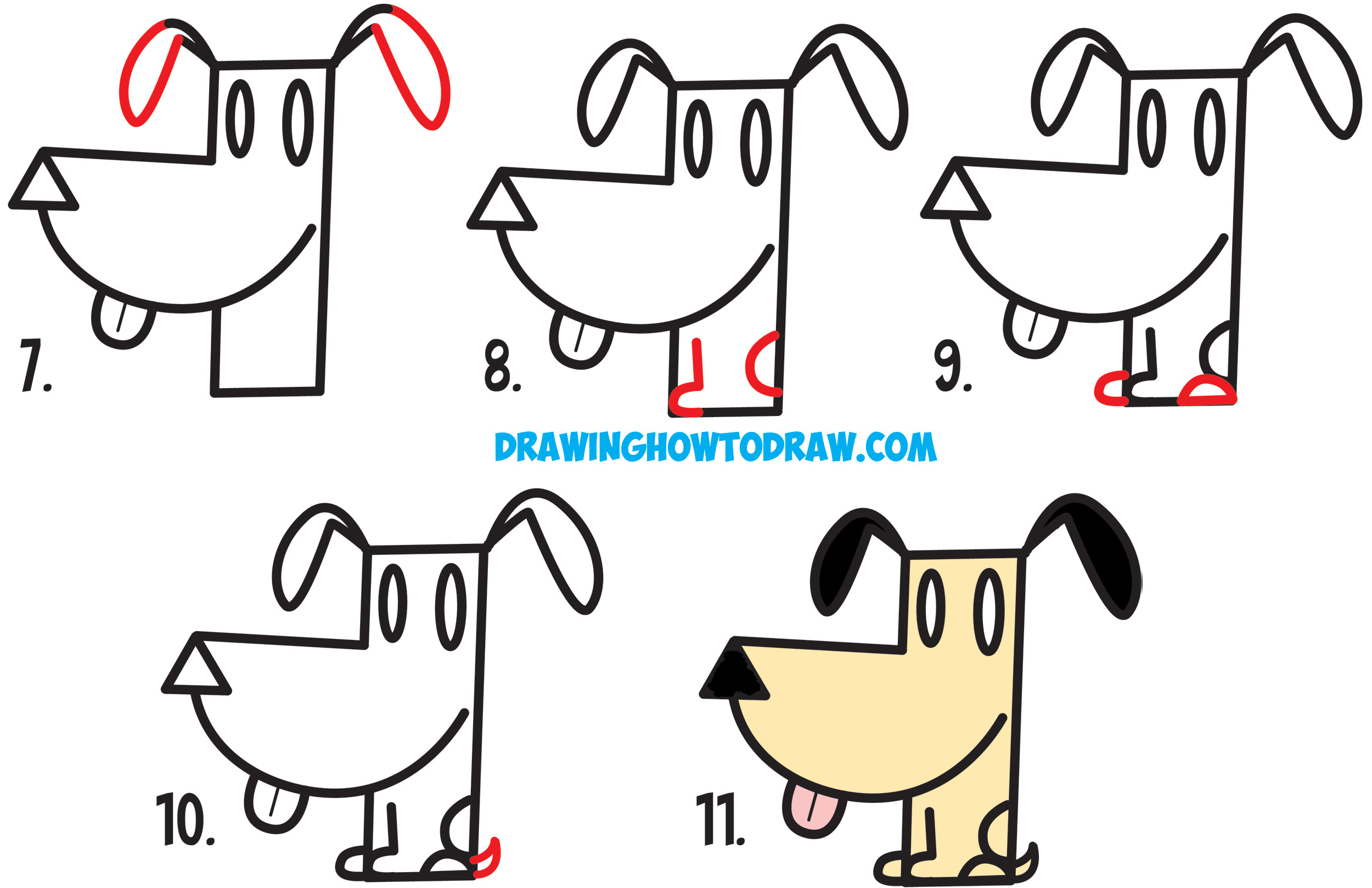 7.

8.

9.

DRAWINGHOWTODRAW.COM

10.

11.