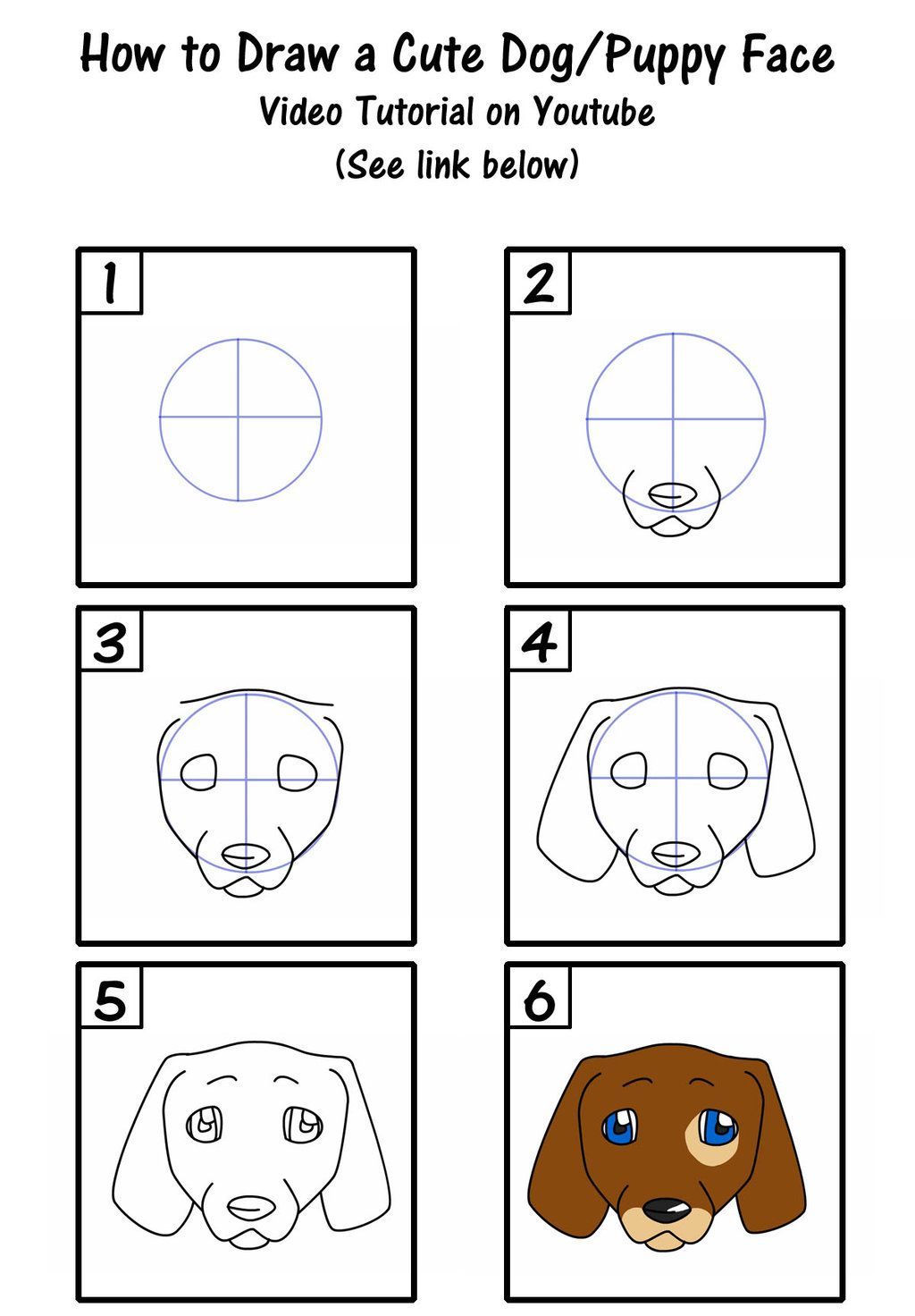 How to Draw a Cute Dog/Puppy Face
Video Tutorial on Youtube
(See link below)

1

2

3

4

5

6