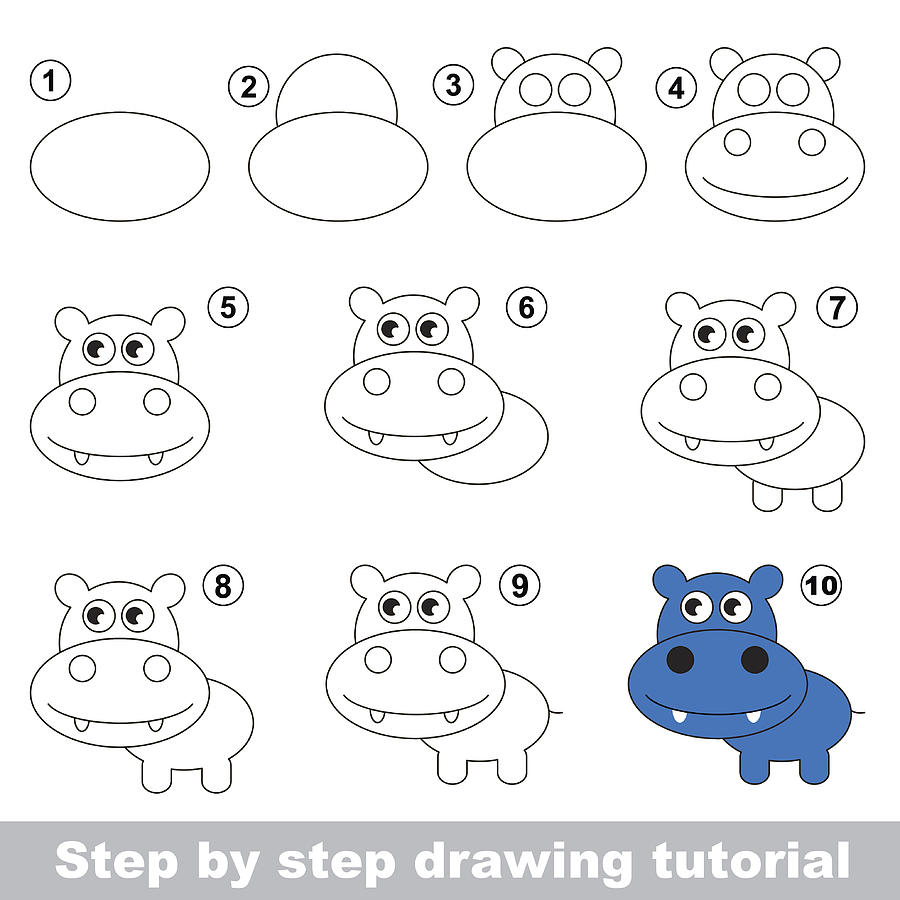 1

2

3

4

5

6

7

8

9

10

Step by step drawing tutorial