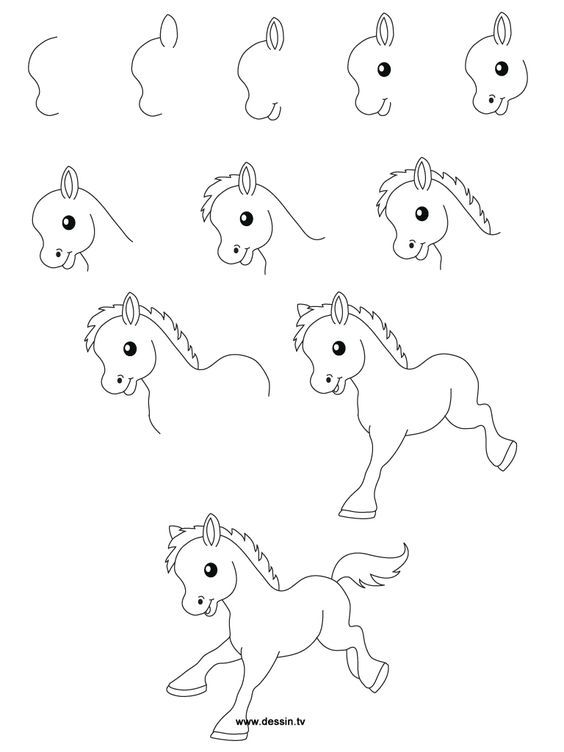 www.dessin.tv