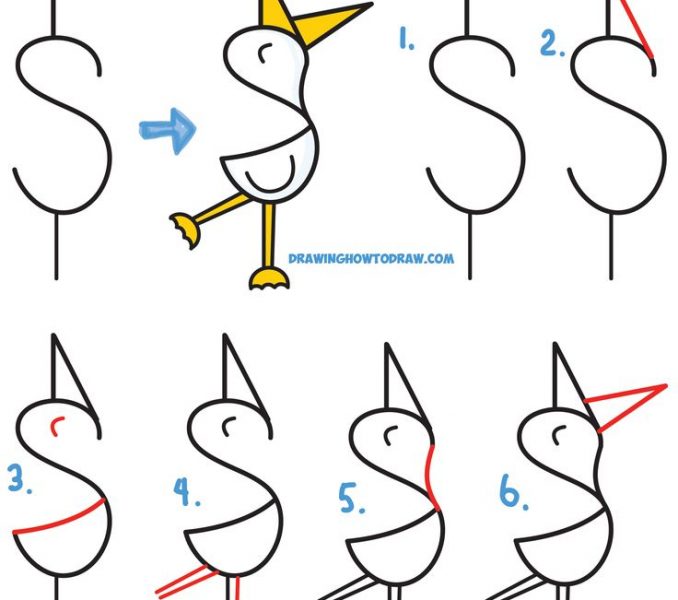 1.

2.

DRAWINGHOWTODRAW.COM

3.

4.

5.

6.