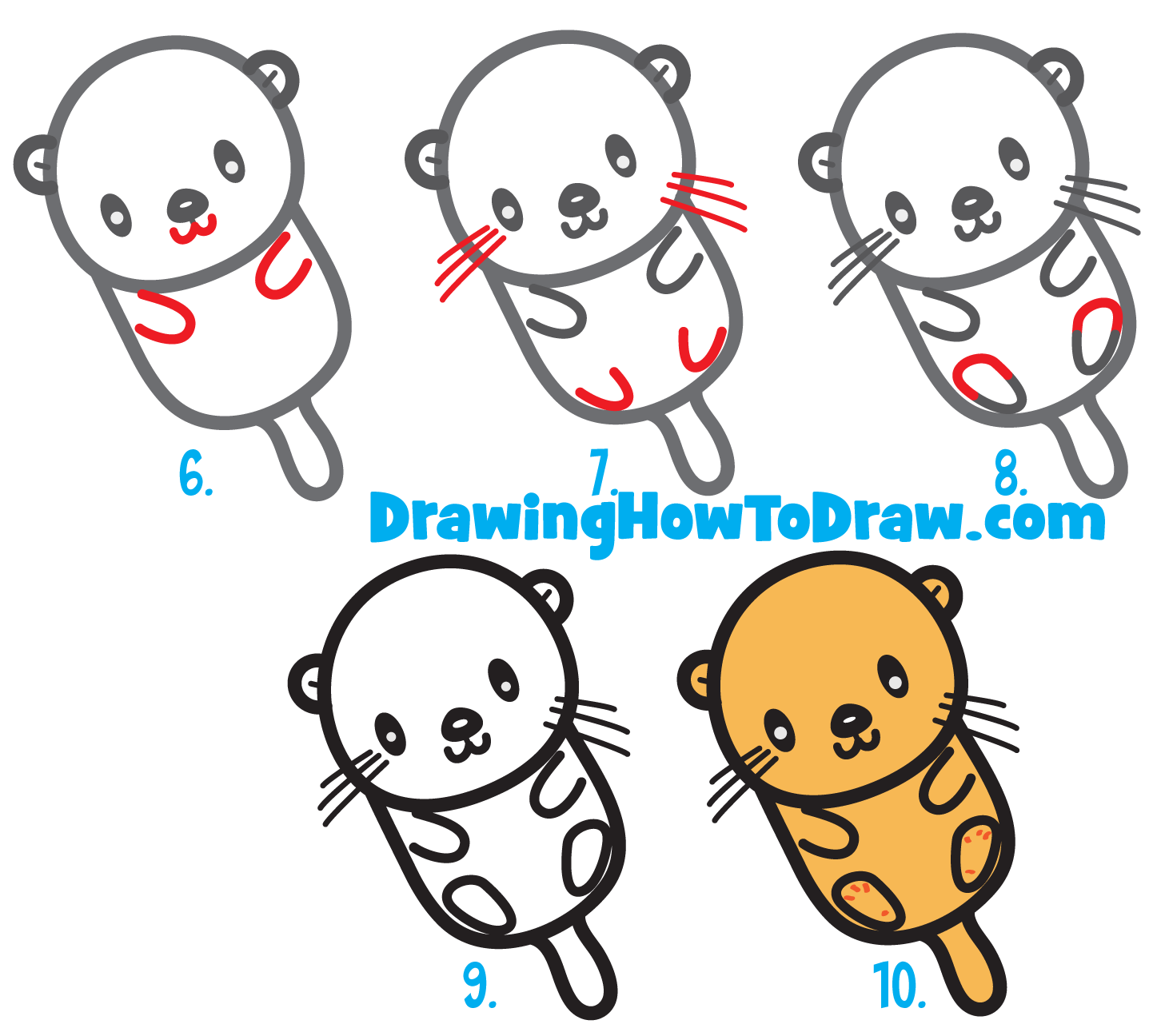 6.

7.

8.

DrawingHowToDraw.com

9.

10.