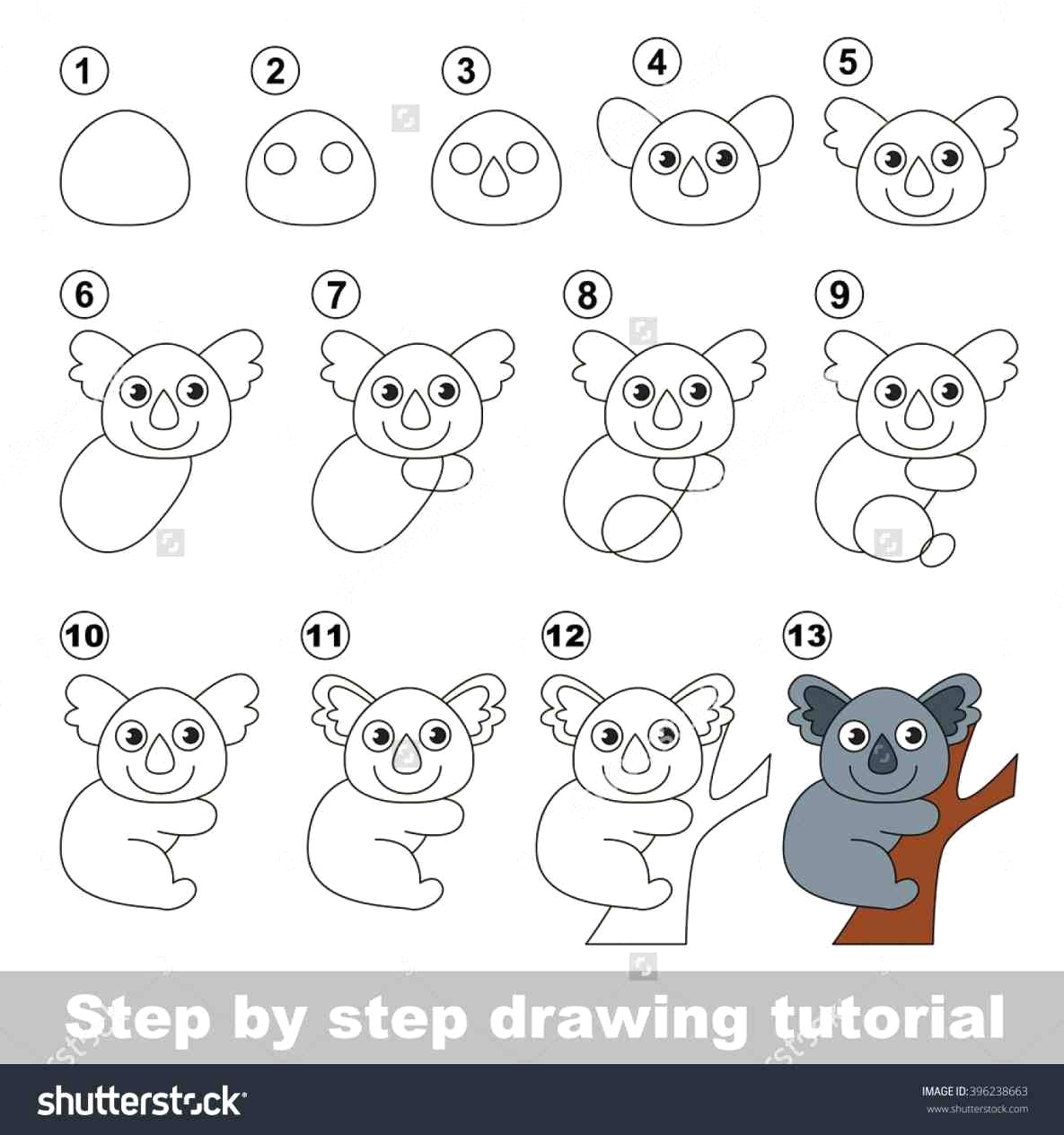 1 2 3 4 5

6 7 8 9

10 11 12 13

Step by step drawing tutorial

shutterstock

IMAGE ID: 396238663
www.shutterstock.com