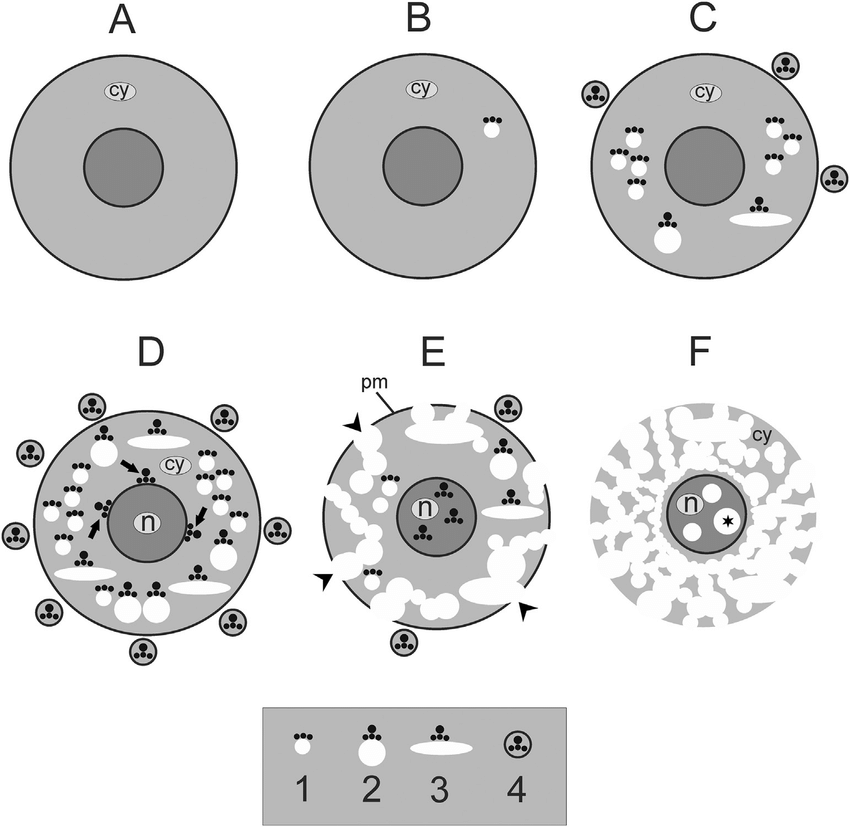 A
cy

B
cy

C
cy

D
cy
n

E
pm
n

F
cy
n

1 2 3 4