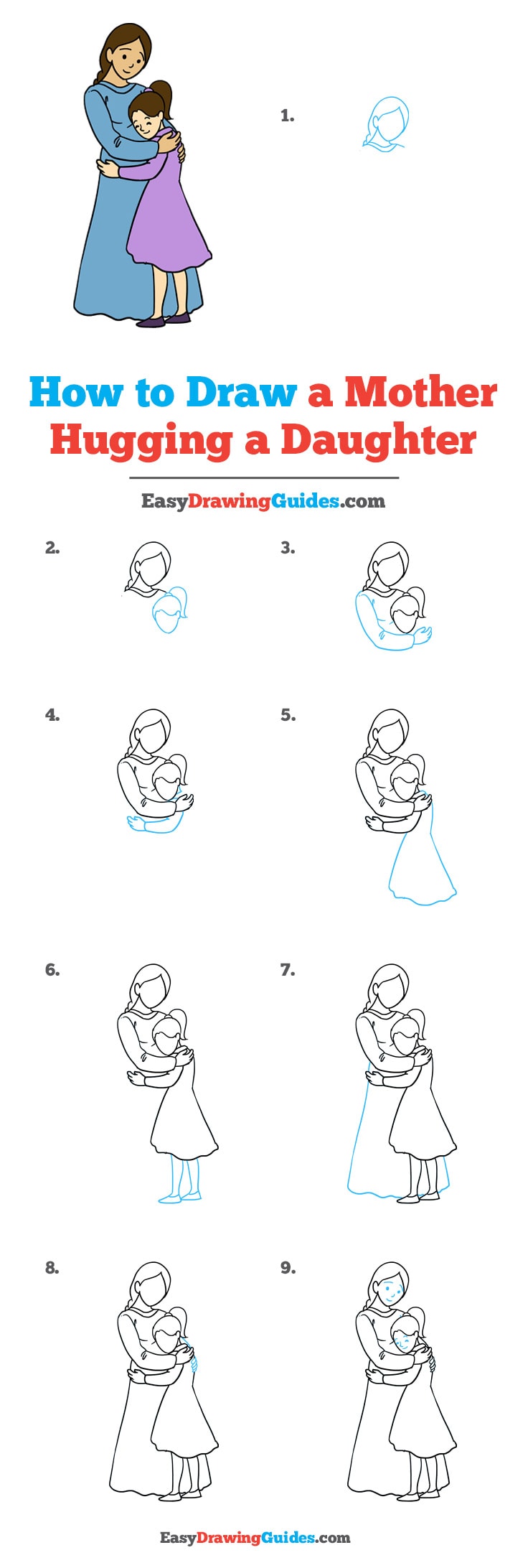 1.

How to Draw a Mother Hugging a Daughter

EasyDrawingGuides.com

2.

3.

4.

5.

6.

7.

8.

9.

EasyDrawingGuides.com