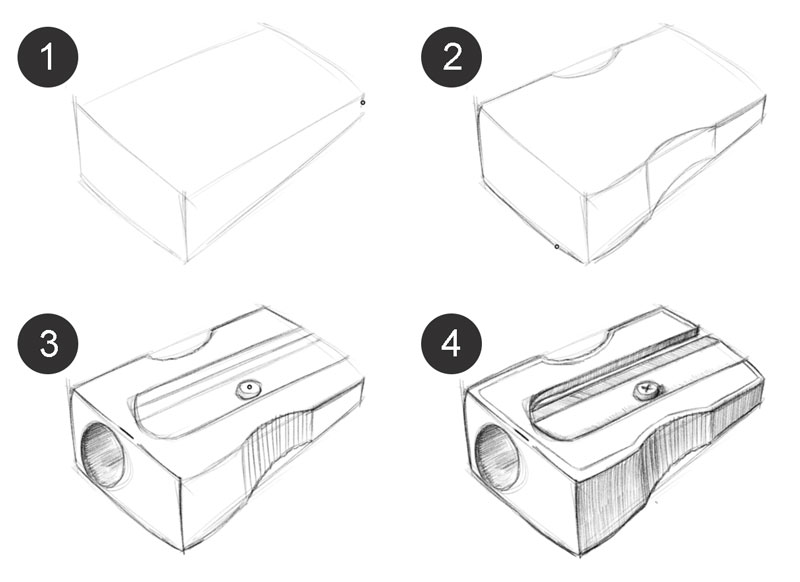 1
2
3
4