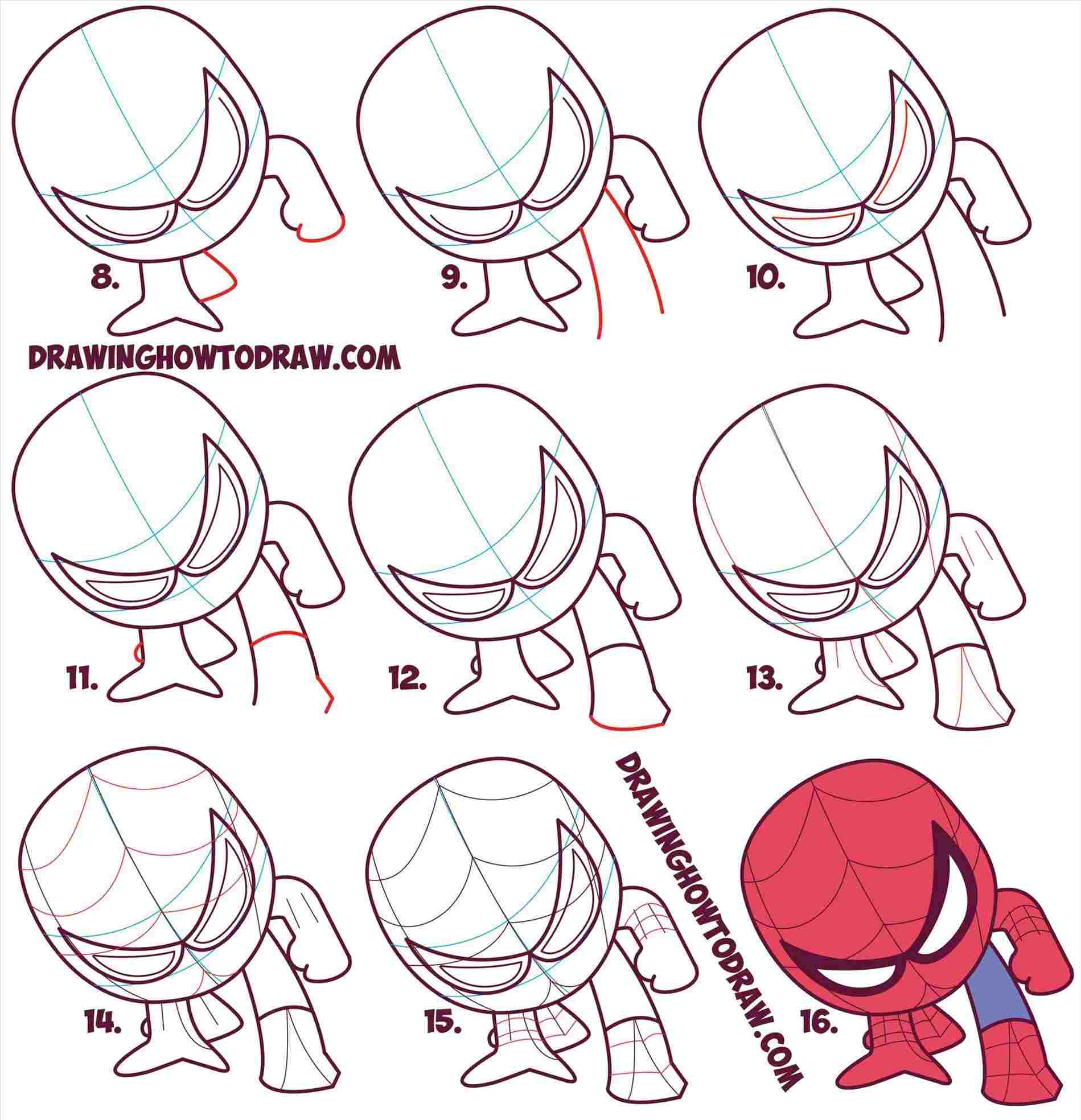 8.

9.

10.

DRAWINGHOWTODRAW.COM

11.

12.

13.

14.

15.

DRAWINGHOWTODRAW.COM

16.