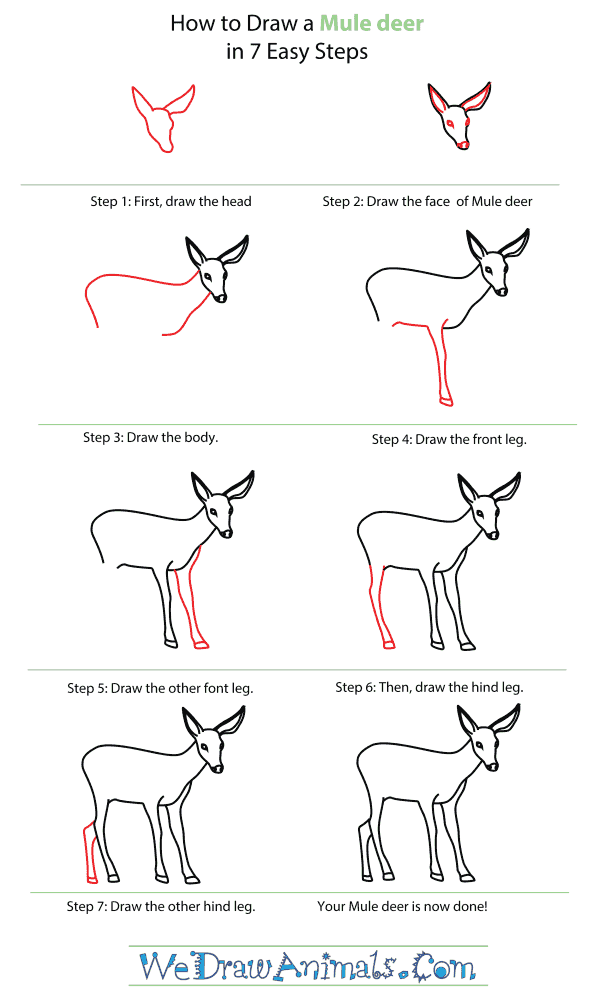 How to Draw a Mule deer
in 7 Easy Steps

Step 1: First, draw the head

Step 2: Draw the face of Mule deer

Step 3: Draw the body.

Step 4: Draw the front leg.

Step 5: Draw the other font leg.

Step 6: Then, draw the hind leg.

Step 7: Draw the other hind leg.

Your Mule deer is now done!

WeDrawAnimals.Com