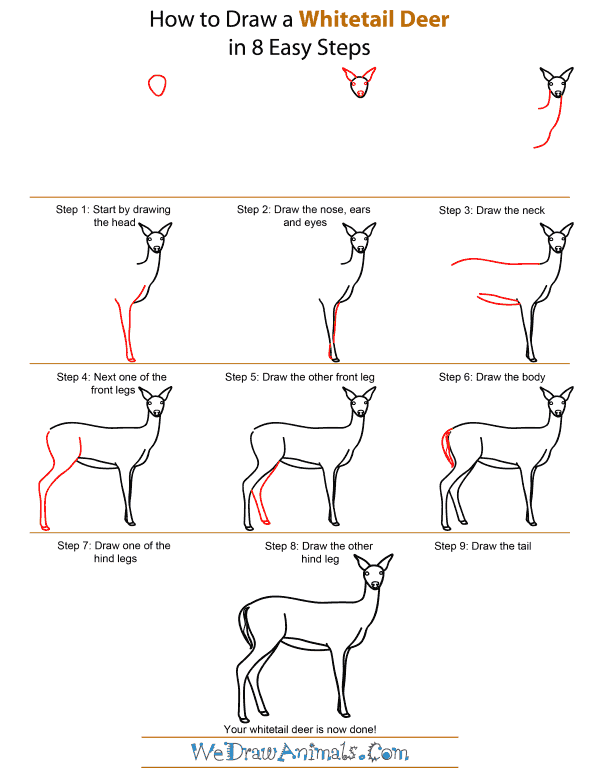 How to Draw a Whitetail Deer in 8 Easy Steps

Step 1: Start by drawing the head

Step 2: Draw the nose, ears and eyes

Step 3: Draw the neck

Step 4: Next one of the front legs

Step 5: Draw the other front leg

Step 6: Draw the body

Step 7: Draw one of the hind legs

Step 8: Draw the other hind leg

Step 9: Draw the tail

Your whitetail deer is now done!

WeDrawAnimals.Com