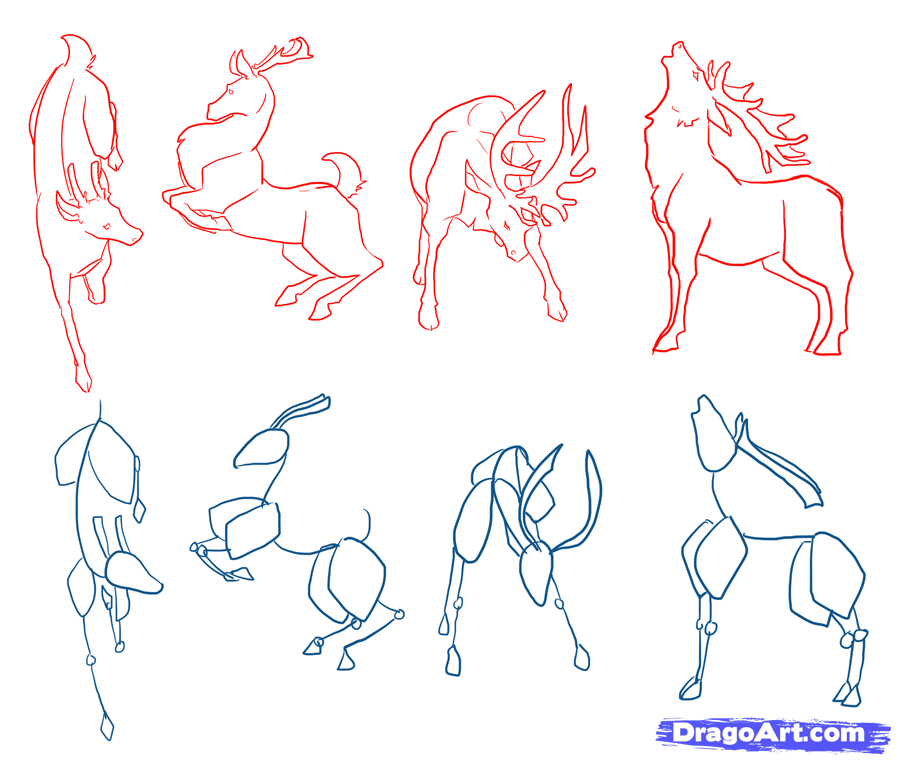 DragoArt.com