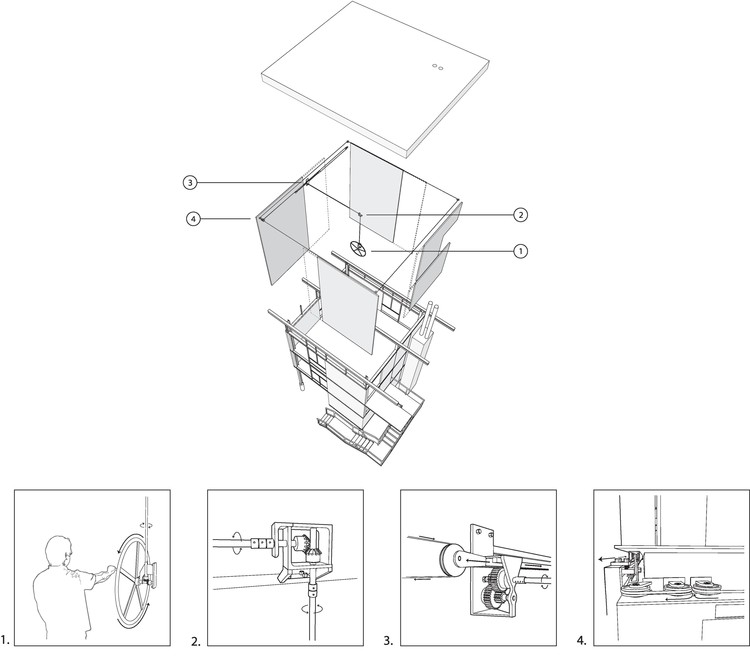 3
4
2
1
1.
2.
3.
4.