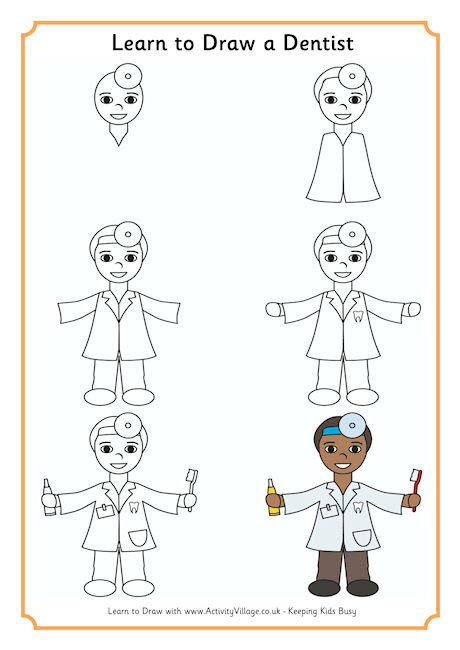 Learn to Draw a Dentist

Learn to Draw with www.ActivityVillage.co.uk - Keeping Kids Busy