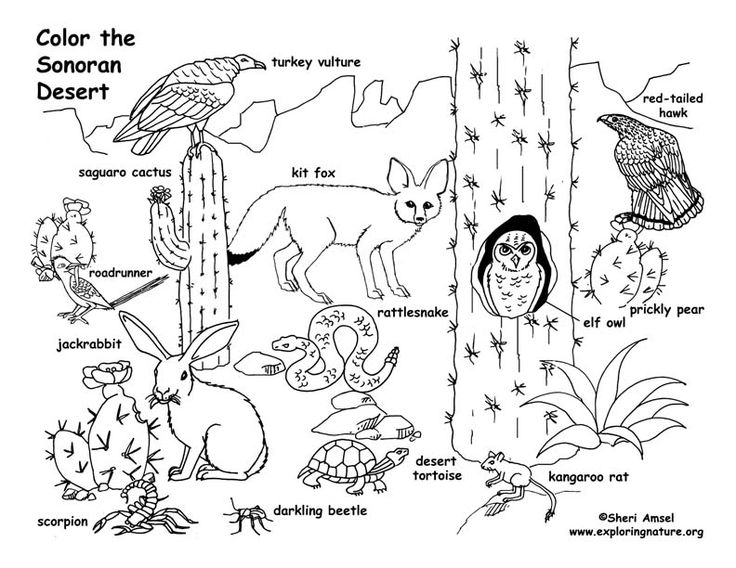 Color the Sonoran Desert

turkey vulture

red-tailed hawk

saguaro cactus

kit fox

roadrunner

rattlesnake

elf owl

prickly pear

jackrabbit

desert tortoise

kangaroo rat

scorpion

darkling beetle

©Sheri Amsel
www.exploringnature.org